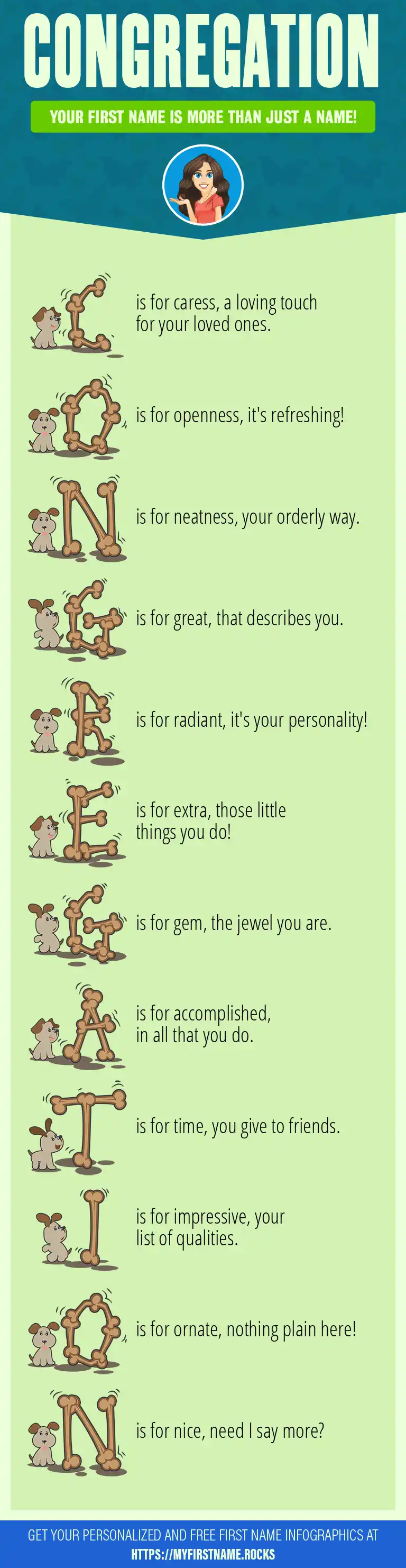 CONGREGATION

YOUR FIRST NAME IS MORE THAN JUST A NAME!

C is for caress, a loving touch for your loved ones.

O is for openness, it's refreshing!

N is for neatness, your orderly way.

G is for great, that describes you.

R is for radiant, it's your personality!

E is for extra, those little things you do!

G is for gem, the jewel you are.

A is for accomplished, in all that you do.

T is for time, you give to friends.

I is for impressive, your list of qualities.

O is for ornate, nothing plain here!

N is for nice, need I say more?

GET YOUR PERSONALIZED AND FREE FIRST NAME INFOGRAPHICS AT HTTPS://MYFIRSTNAME.ROCKS