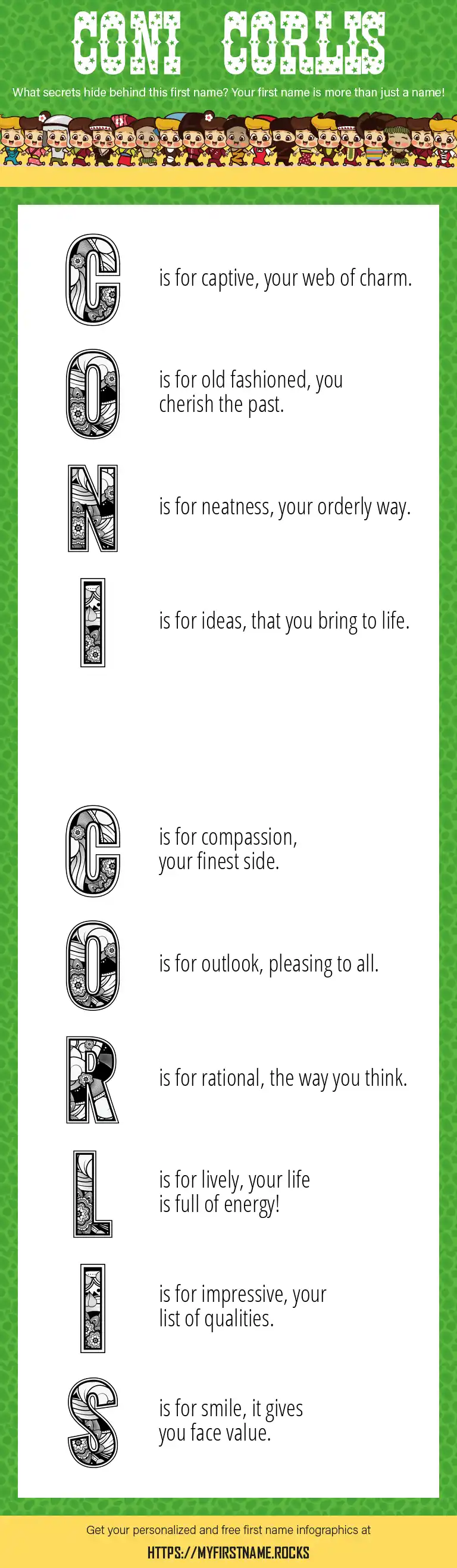 CONI CORLIS

What secrets hide behind this first name? Your first name is more than just a name!

C is for captive, your web of charm.

O is for old fashioned, you cherish the past.

N is for neatness, your orderly way.

I is for ideas, that you bring to life.

C is for compassion, your finest side.

O is for outlook, pleasing to all.

R is for rational, the way you think.

L is for lively, your life is full of energy!

I is for impressive, your list of qualities.

S is for smile, it gives you face value.

Get your personalized and free first name infographics at

HTTPS://MYFIRSTNAME.ROCKS