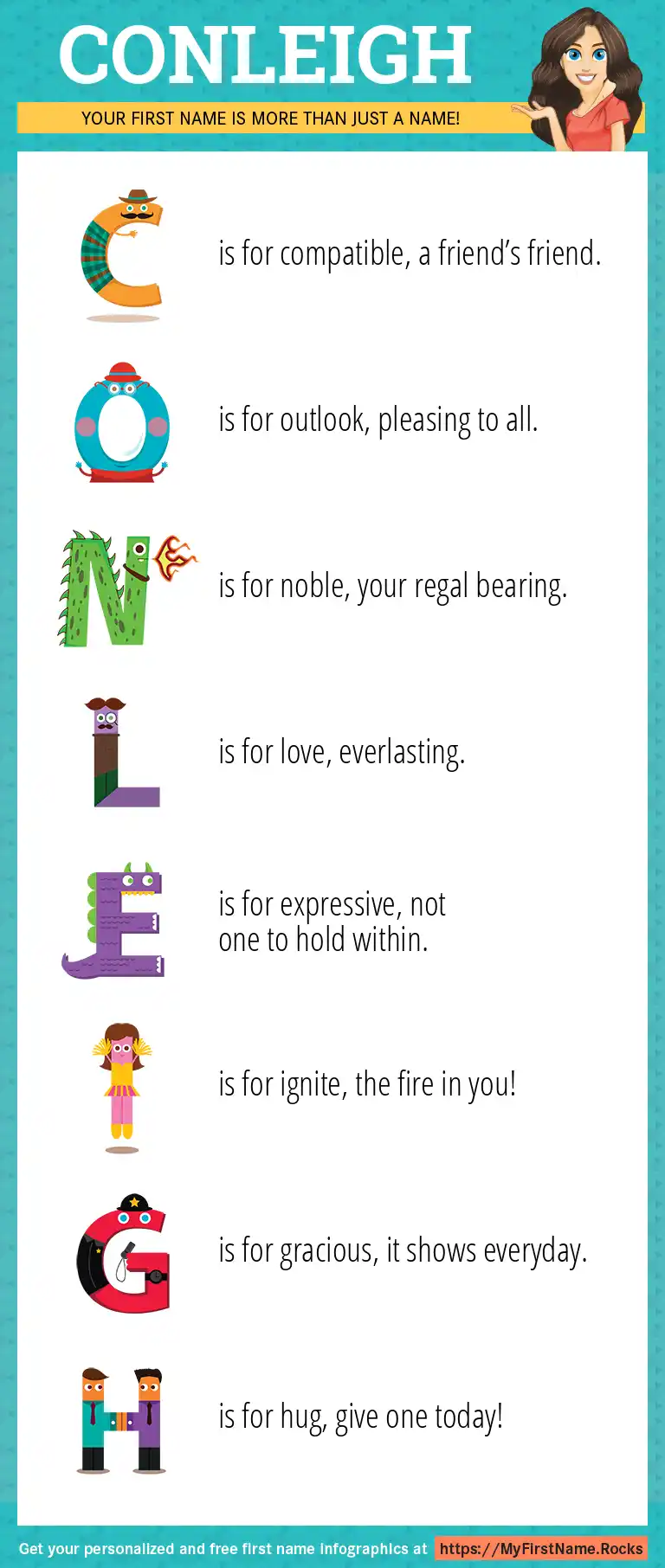 CONLEIGH

YOUR FIRST NAME IS MORE THAN JUST A NAME!

C is for compatible, a friend's friend.

O is for outlook, pleasing to all.

N is for noble, your regal bearing.

L is for love, everlasting.

E is for expressive, not one to hold within.

I is for ignite, the fire in you!

G is for gracious, it shows everyday.

H is for hug, give one today!

Get your personalized and free first name infographics at https://MyFirstName.Rocks