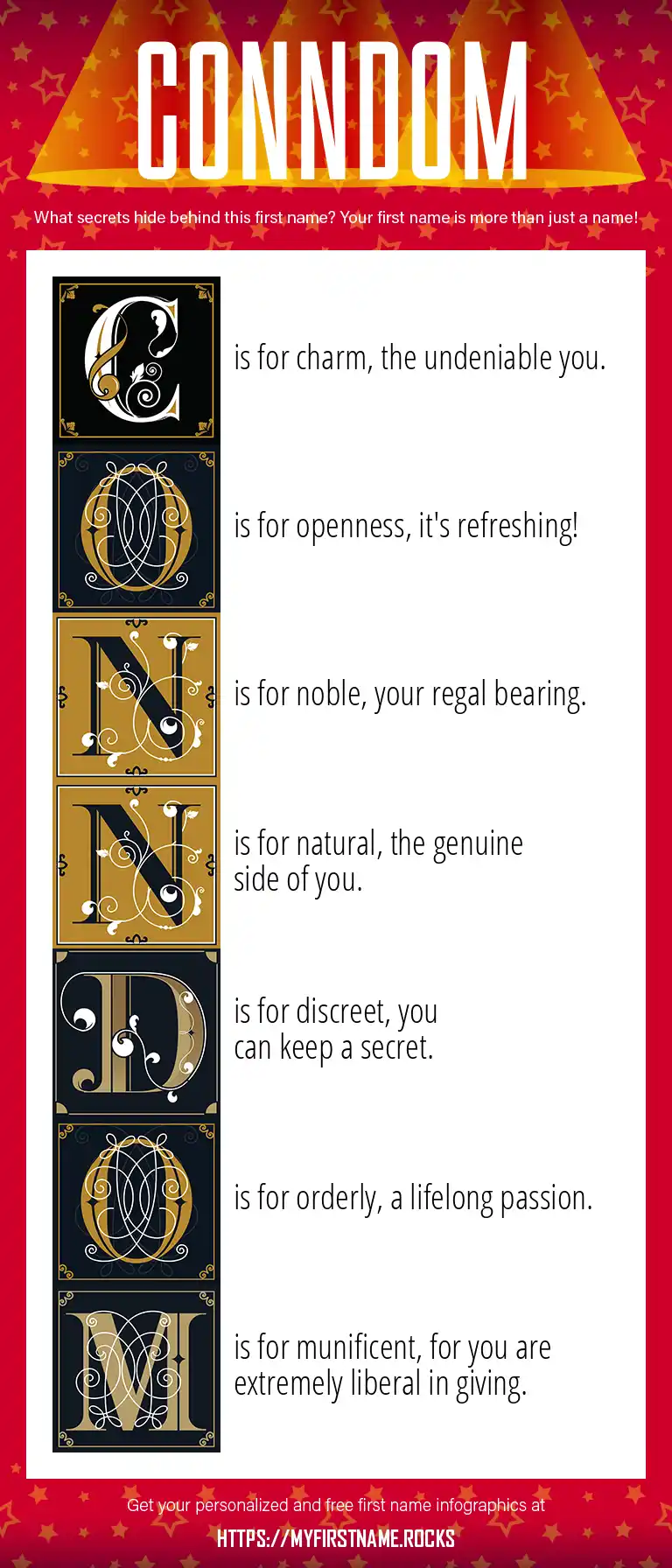 CONNDOM

What secrets hide behind this first name? Your first name is more than just a name!

C is for charm, the undeniable you.

O is for openness, it's refreshing!

N is for noble, your regal bearing.

N is for natural, the genuine side of you.

D is for discreet, you can keep a secret.

O is for orderly, a lifelong passion.

M is for munificent, for you are extremely liberal in giving.

Get your personalized and free first name infographics at

HTTPS://MYFIRSTNAME.ROCKS