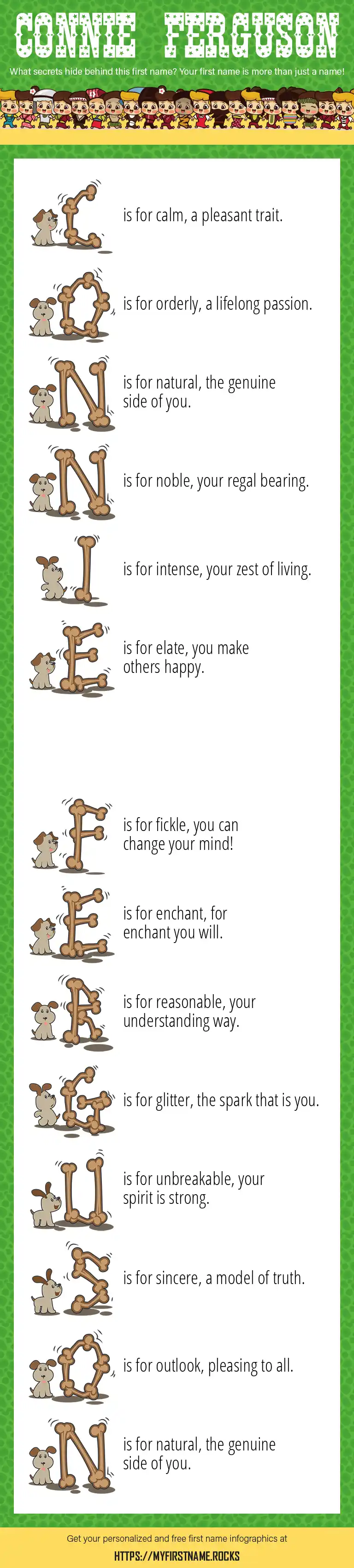 CONNIE FERGUSON

What secrets hide behind this first name? Your first name is more than just a name!

C is for calm, a pleasant trait.

O is for orderly, a lifelong passion.

N is for natural, the genuine side of you.

N is for noble, your regal bearing.

I is for intense, your zest of living.

E is for elate, you make others happy.

F is for fickle, you can change your mind!

E is for enchant, for enchant you will.

R is for reasonable, your understanding way.

G is for glitter, the spark that is you.

U is for unbreakable, your spirit is strong.

S is for sincere, a model of truth.

O is for outlook, pleasing to all.

N is for natural, the genuine side of you.

Get your personalized and free first name infographics at

HTTPS://MYFIRSTNAME.ROCKS