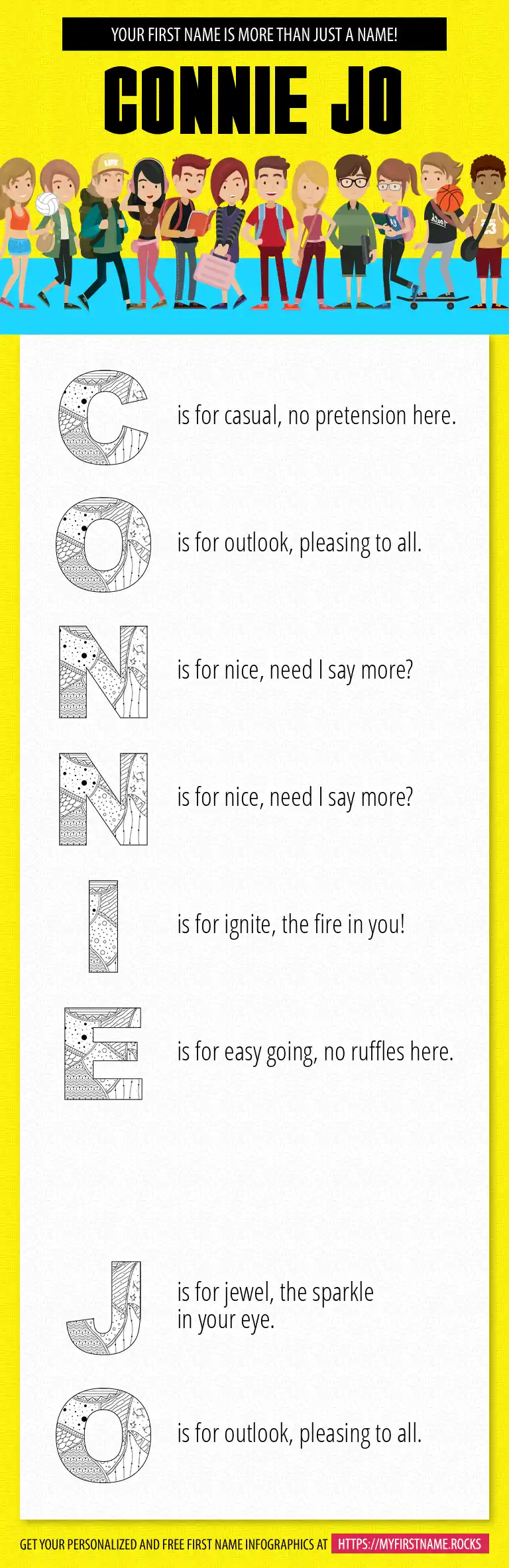 YOUR FIRST NAME IS MORE THAN JUST A NAME!

CONNIE JO

C is for casual, no pretension here.

O is for outlook, pleasing to all.

N is for nice, need I say more?

N is for nice, need I say more?

I is for ignite, the fire in you!

E is for easy going, no ruffles here.

J is for jewel, the sparkle in your eye.

O is for outlook, pleasing to all.

GET YOUR PERSONALIZED AND FREE FIRST NAME INFOGRAPHICS AT HTTPS://MYFIRSTNAME.ROCKS