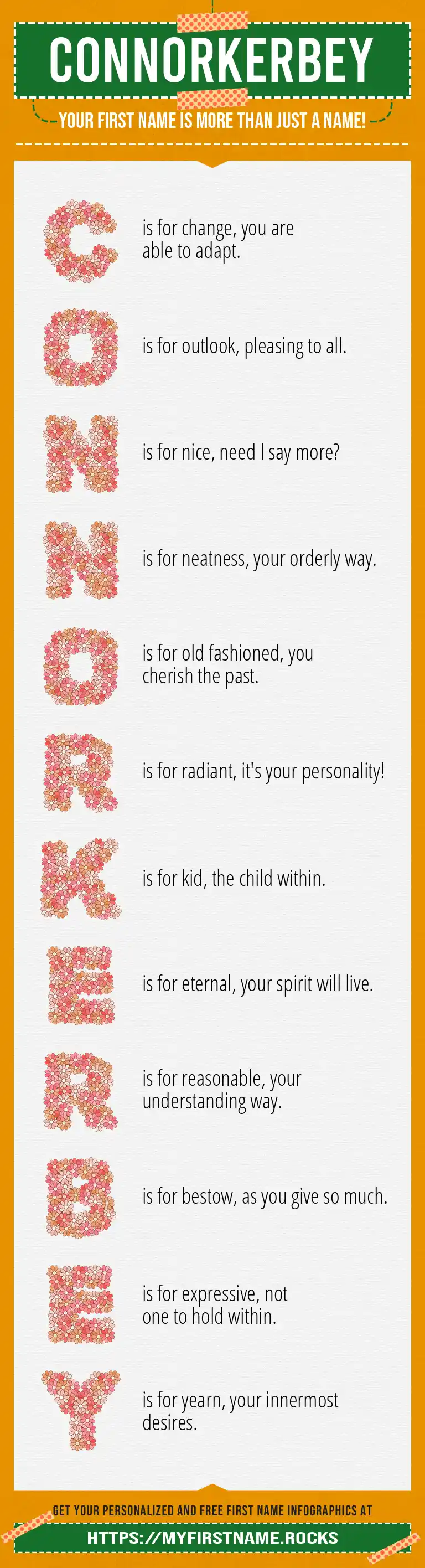 CONNORKERBEY

YOUR FIRST NAME IS MORE THAN JUST A NAME!

C is for change, you are able to adapt.

O is for outlook, pleasing to all.

N is for nice, need I say more?

N is for neatness, your orderly way.

O is for old fashioned, you cherish the past.

R is for radiant, it's your personality!

K is for kid, the child within.

E is for eternal, your spirit will live.

R is for reasonable, your understanding way.

B is for bestow, as you give so much.

E is for expressive, not one to hold within.

Y is for yearn, your innermost desires.

GET YOUR PERSONALIZED AND FREE FIRST NAME INFOGRAPHICS AT

HTTPS://MYFIRSTNAME.ROCKS