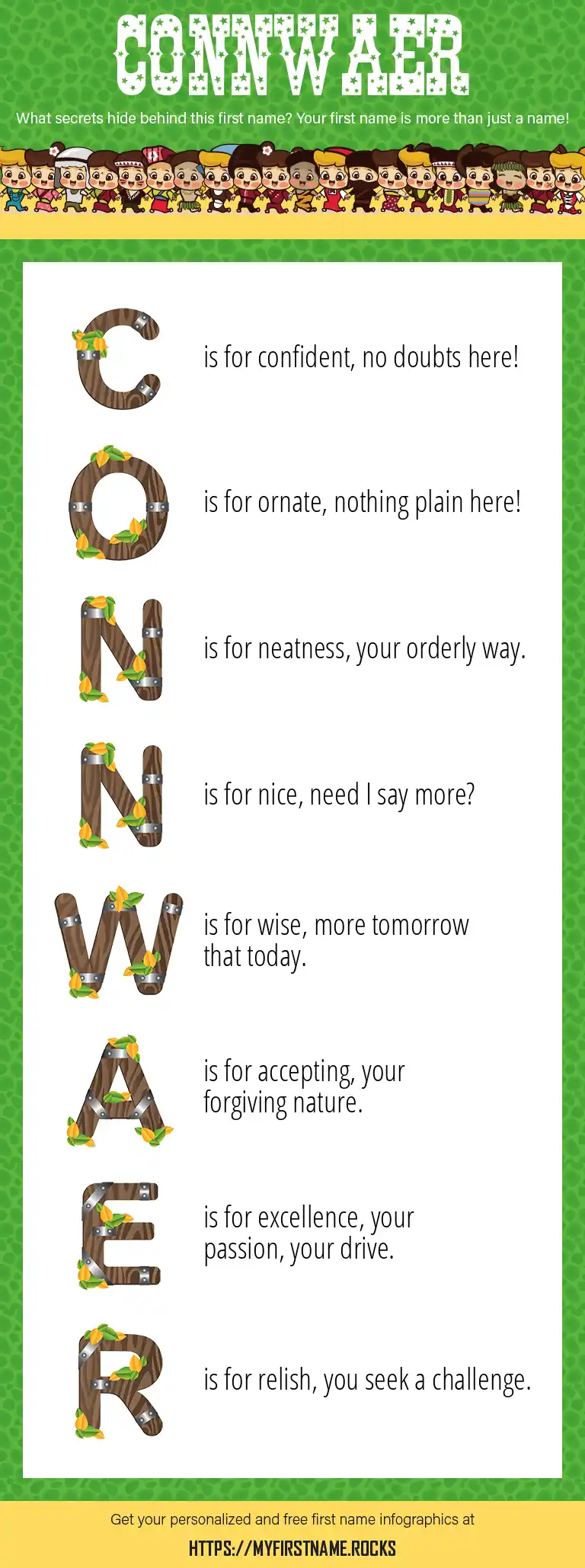 CONNWAER

What secrets hide behind this first name? Your first name is more than just a name!

C is for confident, no doubts here!

O is for ornate, nothing plain here!

N is for neatness, your orderly way.

N is for nice, need I say more?

W is for wise, more tomorrow that today.

A is for accepting, your forgiving nature.

E is for excellence, your passion, your drive.

R is for relish, you seek a challenge.

Get your personalized and free first name infographics at

HTTPS://MYFIRSTNAME.ROCKS