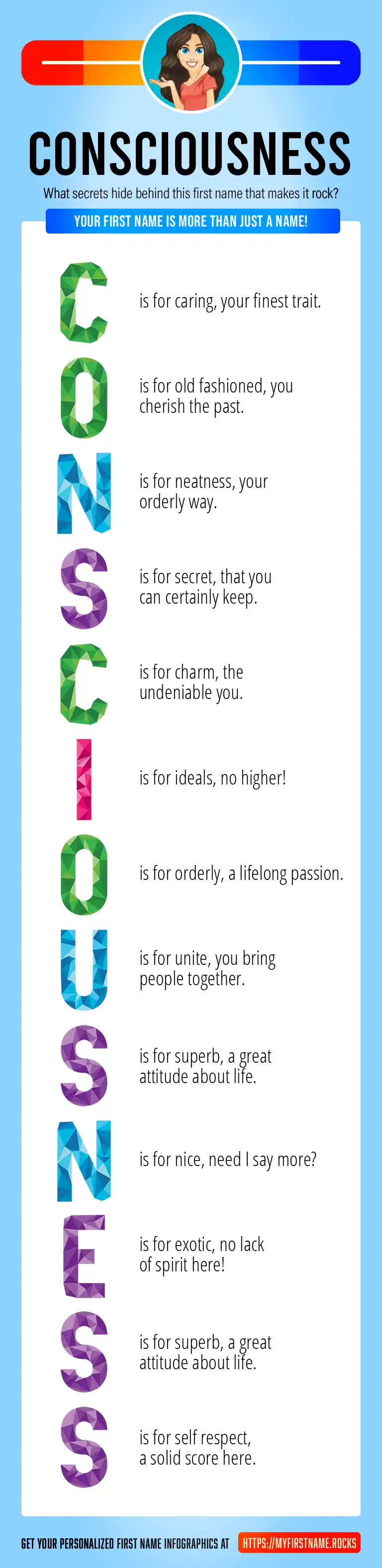 CONSCIOUSNESS

What secrets hide behind this first name that makes it rock?

YOUR FIRST NAME IS MORE THAN JUST A NAME!

C is for caring, your finest trait.

O is for old fashioned, you cherish the past.

N is for neatness, your orderly way.

S is for secret, that you can certainly keep.

C is for charm, the undeniable you.

I is for ideals, no higher!

O is for orderly, a lifelong passion.

U is for unite, you bring people together.

S is for superb, a great attitude about life.

N is for nice, need I say more?

E is for exotic, no lack of spirit here!

S is for superb, a great attitude about life.

S is for self respect, a solid score here.

GET YOUR PERSONALIZED FIRST NAME INFOGRAPHICS AT HTTPS://MYFIRSTNAME.ROCKS