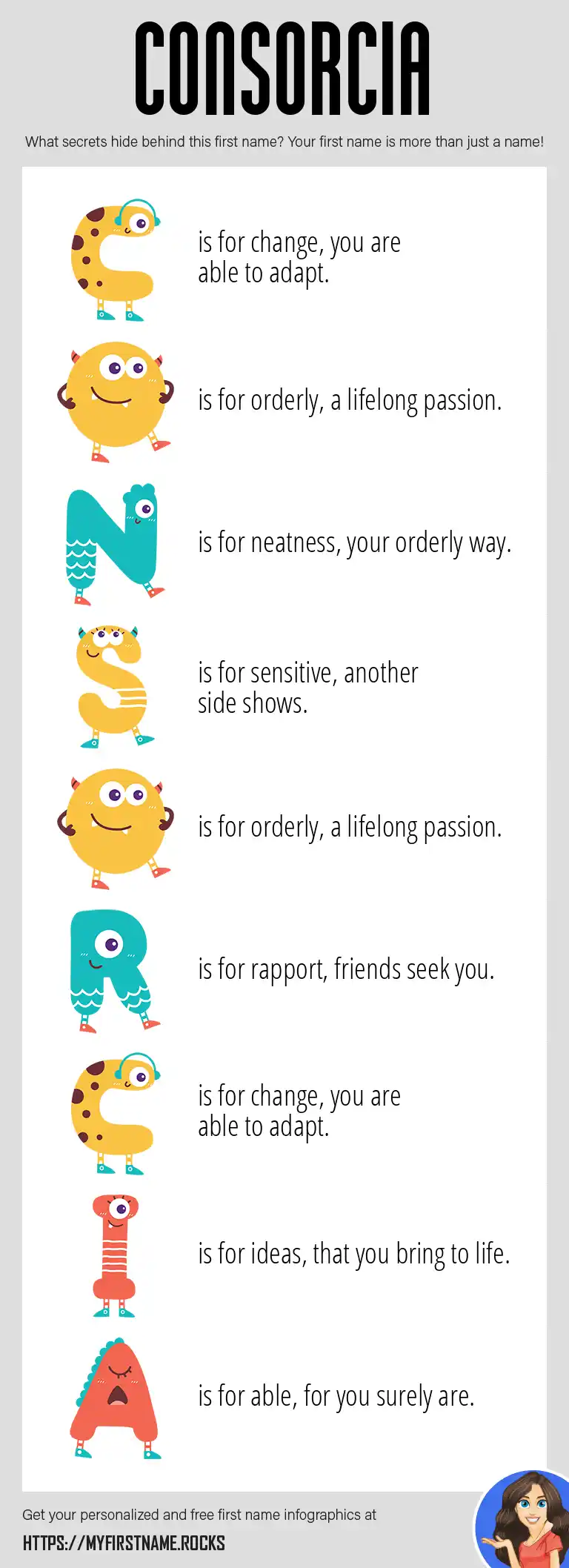 CONSORCIA

What secrets hide behind this first name? Your first name is more than just a name!

C is for change, you are able to adapt.

O is for orderly, a lifelong passion.

N is for neatness, your orderly way.

S is for sensitive, another side shows.

O is for orderly, a lifelong passion.

R is for rapport, friends seek you.

C is for change, you are able to adapt.

I is for ideas, that you bring to life.

A is for able, for you surely are.

Get your personalized and free first name infographics at

HTTPS://MYFIRSTNAME.ROCKS