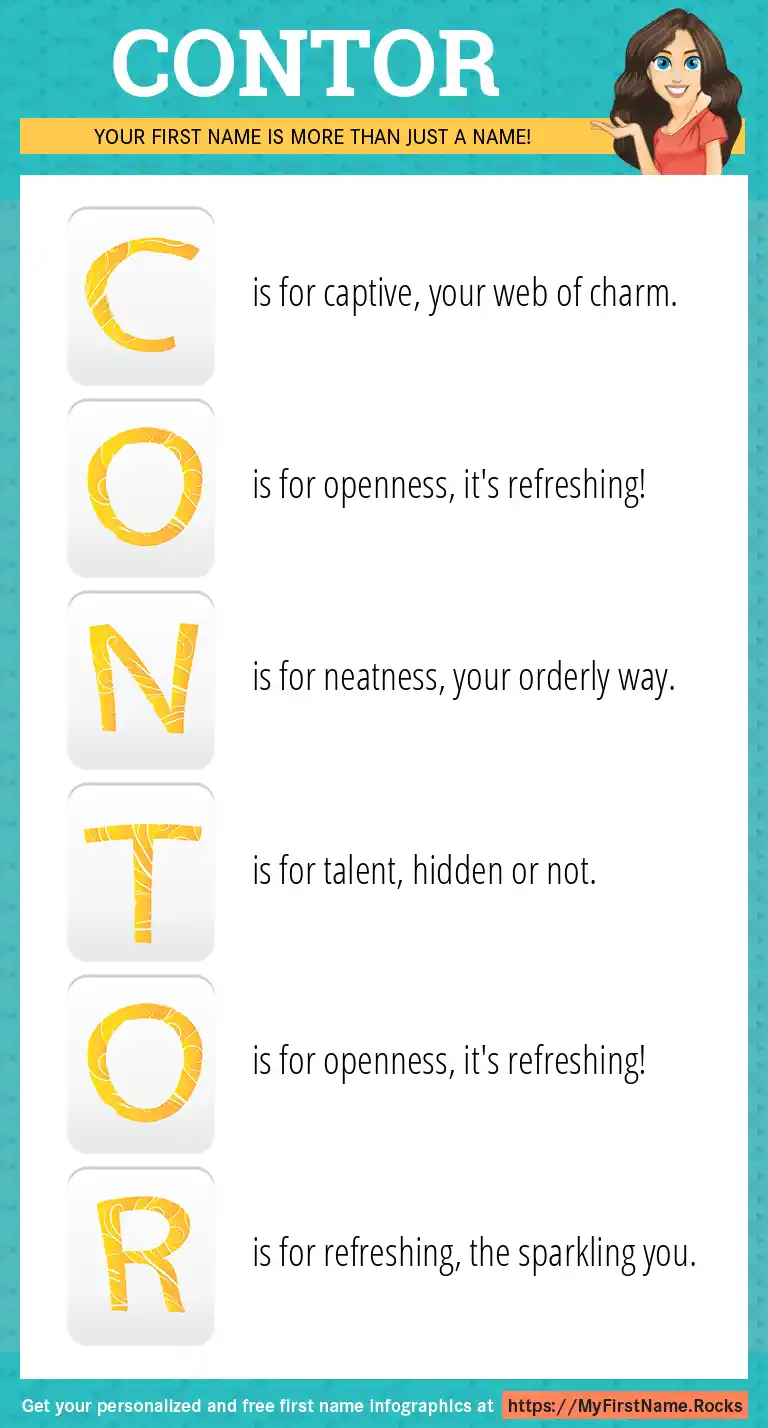 CONTOR

YOUR FIRST NAME IS MORE THAN JUST A NAME!

C is for captive, your web of charm.

O is for openness, it's refreshing!

N is for neatness, your orderly way.

T is for talent, hidden or not.

O is for openness, it's refreshing!

R is for refreshing, the sparkling you.

Get your personalized and free first name infographics at https://MyFirstName.Rocks