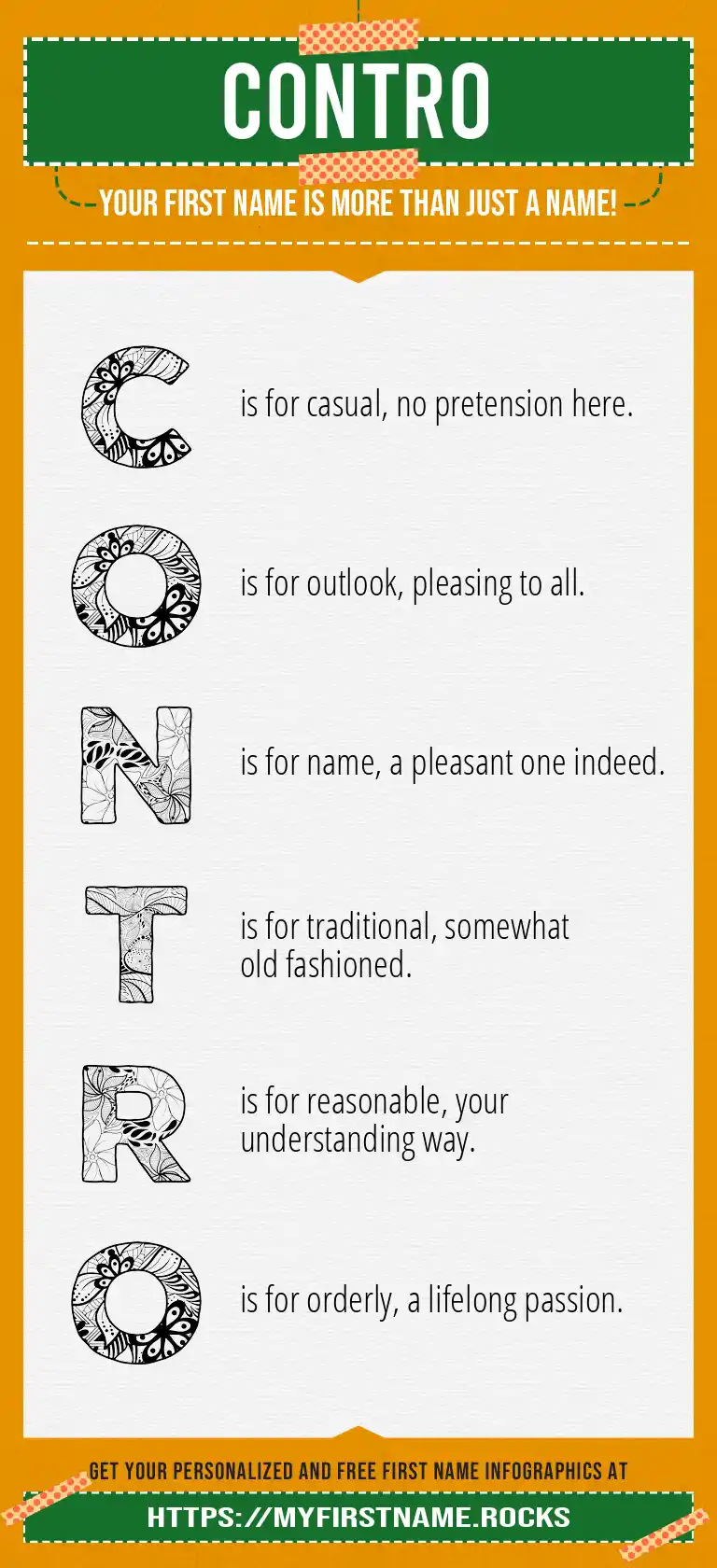 CONTRO

YOUR FIRST NAME IS MORE THAN JUST A NAME!

C is for casual, no pretension here.

O is for outlook, pleasing to all.

N is for name, a pleasant one indeed.

T is for traditional, somewhat old fashioned.

R is for reasonable, your understanding way.

O is for orderly, a lifelong passion.

GET YOUR PERSONALIZED AND FREE FIRST NAME INFOGRAPHICS AT

HTTPS://MYFIRSTNAME.ROCKS