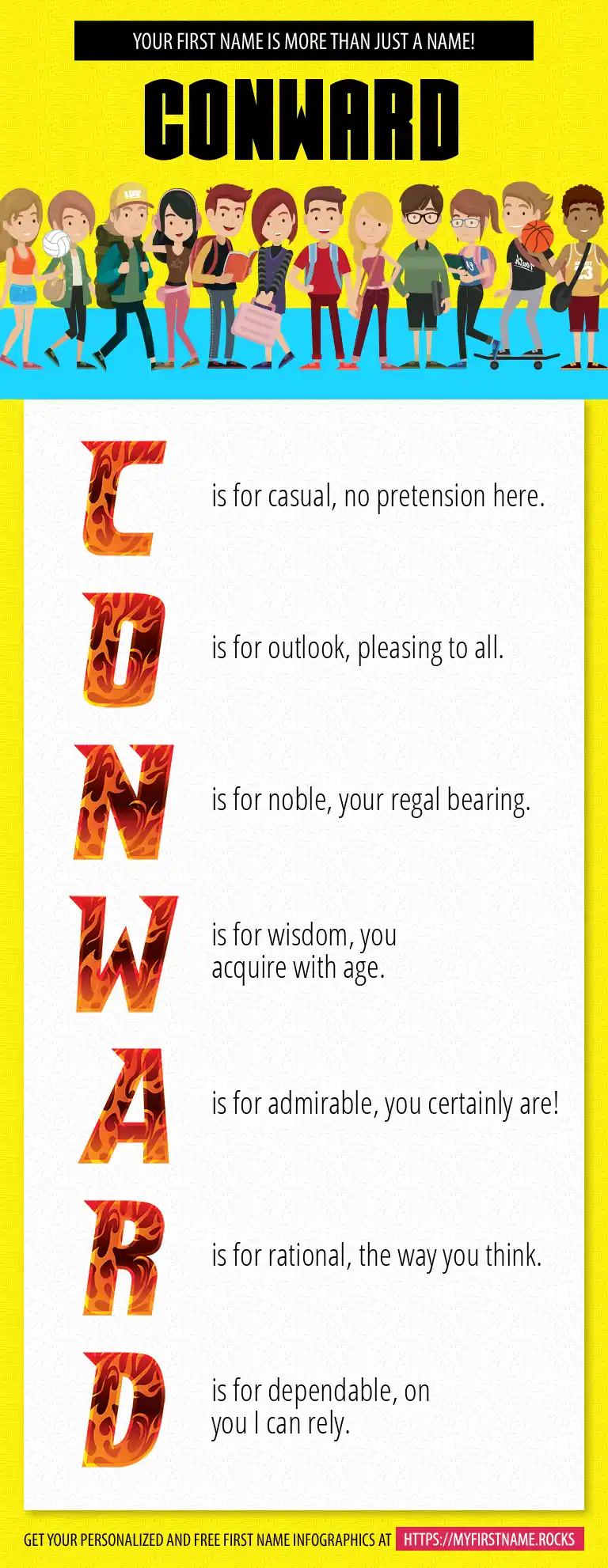 YOUR FIRST NAME IS MORE THAN JUST A NAME!

CONWARD

C is for casual, no pretension here.

O is for outlook, pleasing to all.

N is for noble, your regal bearing.

W is for wisdom, you acquire with age.

A is for admirable, you certainly are!

R is for rational, the way you think.

D is for dependable, on you I can rely.

GET YOUR PERSONALIZED AND FREE FIRST NAME INFOGRAPHICS AT HTTPS://MYFIRSTNAME.ROCKS