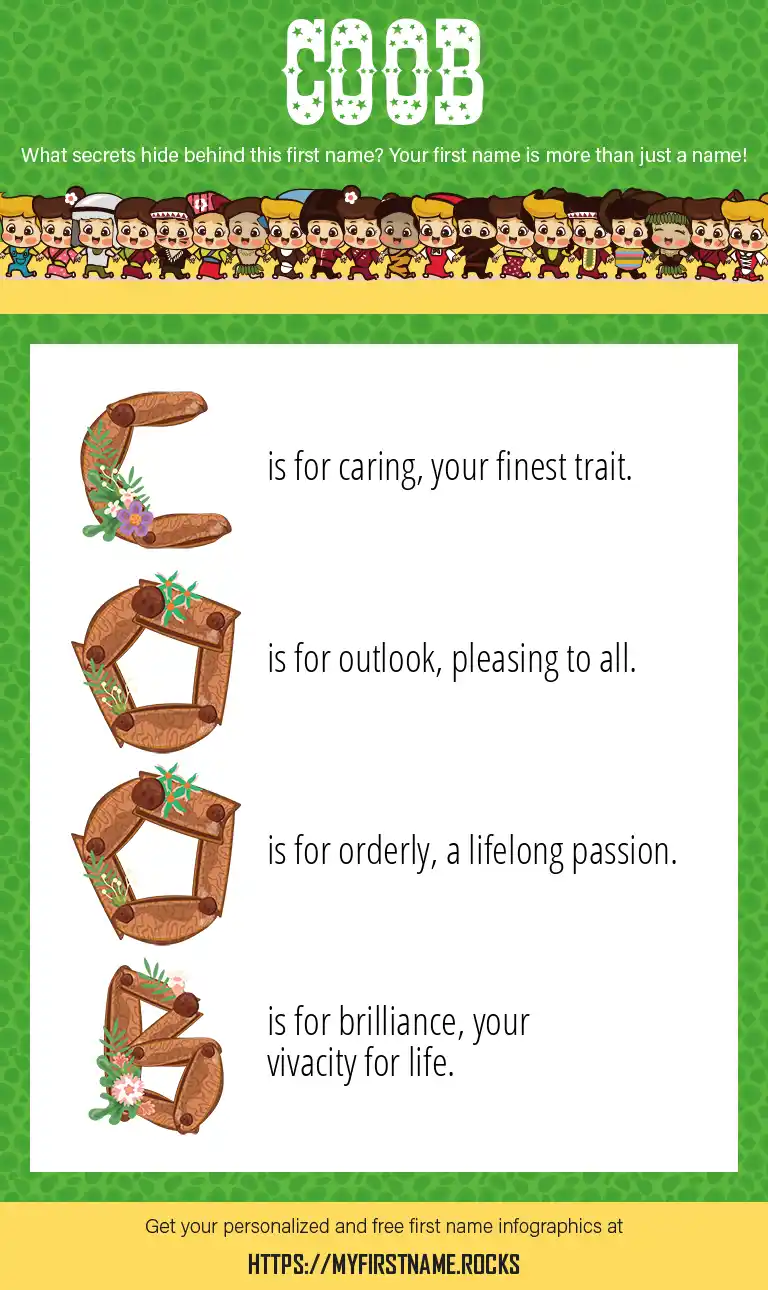 COOB

What secrets hide behind this first name? Your first name is more than just a name!

C is for caring, your finest trait.

O is for outlook, pleasing to all.

O is for orderly, a lifelong passion.

B is for brilliance, your vivacity for life.

Get your personalized and free first name infographics at

HTTPS://MYFIRSTNAME.ROCKS