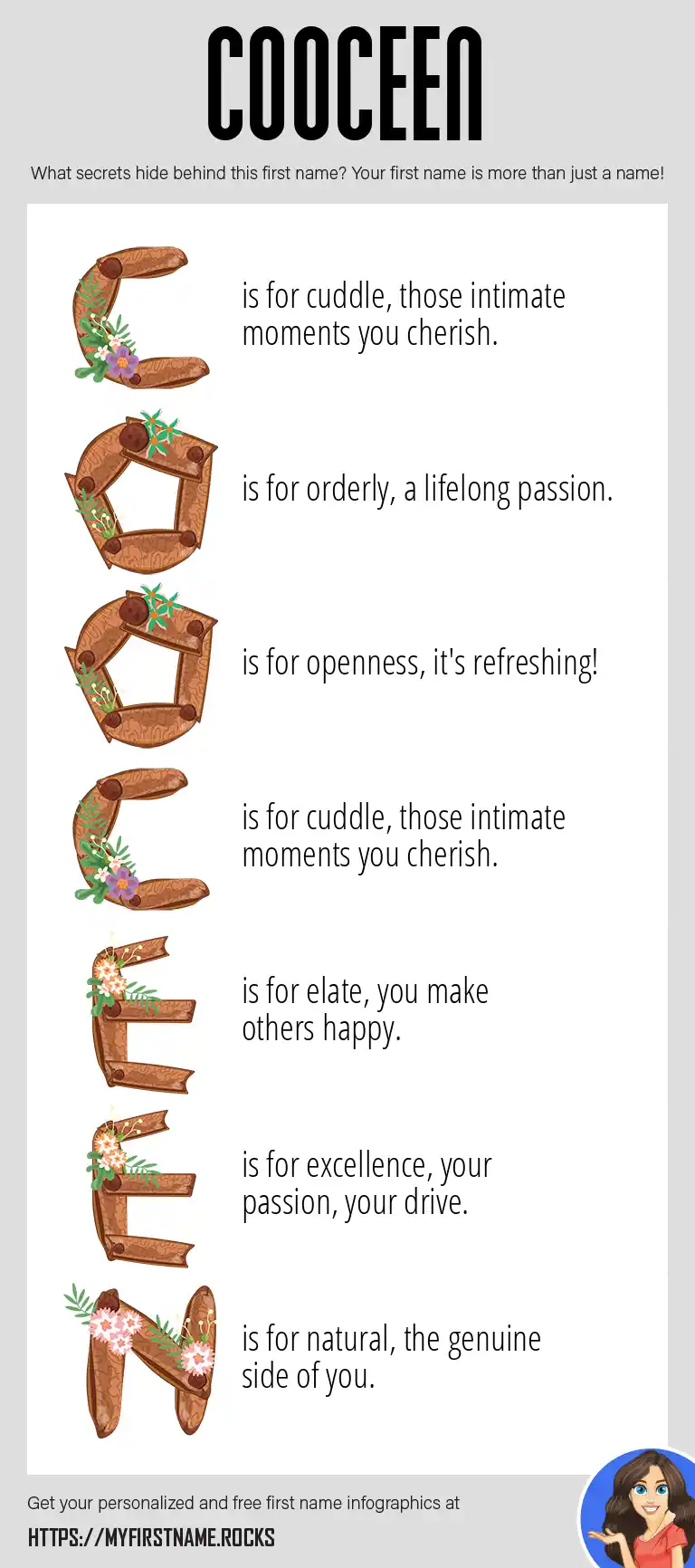 COOCEEN

What secrets hide behind this first name? Your first name is more than just a name!

C is for cuddle, those intimate moments you cherish.

O is for orderly, a lifelong passion.

O is for openness, it's refreshing!

C is for cuddle, those intimate moments you cherish.

E is for elate, you make others happy.

E is for excellence, your passion, your drive.

N is for natural, the genuine side of you.

Get your personalized and free first name infographics at

HTTPS://MYFIRSTNAME.ROCKS