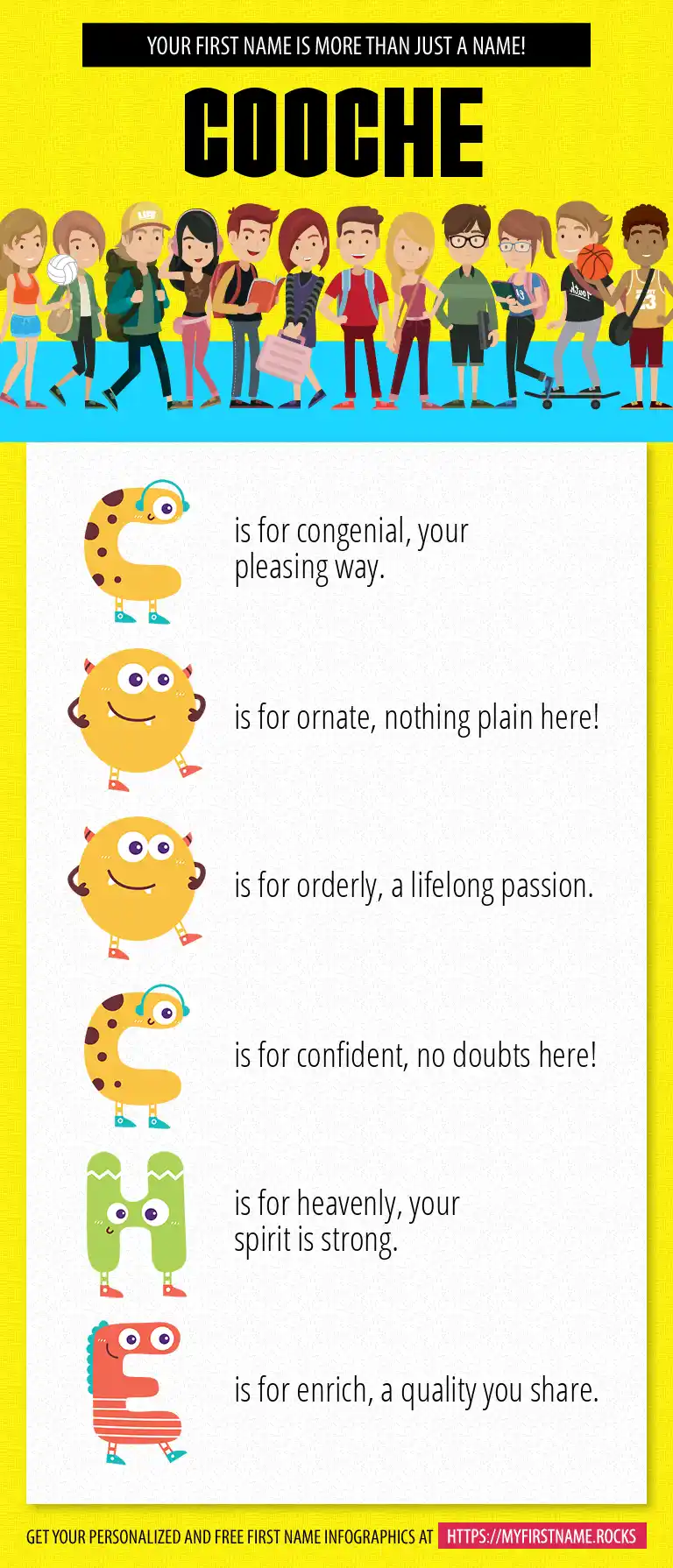 YOUR FIRST NAME IS MORE THAN JUST A NAME!

COOCHE

C is for congenial, your pleasing way.

O is for ornate, nothing plain here!

O is for orderly, a lifelong passion.

C is for confident, no doubts here!

H is for heavenly, your spirit is strong.

E is for enrich, a quality you share.

GET YOUR PERSONALIZED AND FREE FIRST NAME INFOGRAPHICS AT HTTPS://MYFIRSTNAME.ROCKS