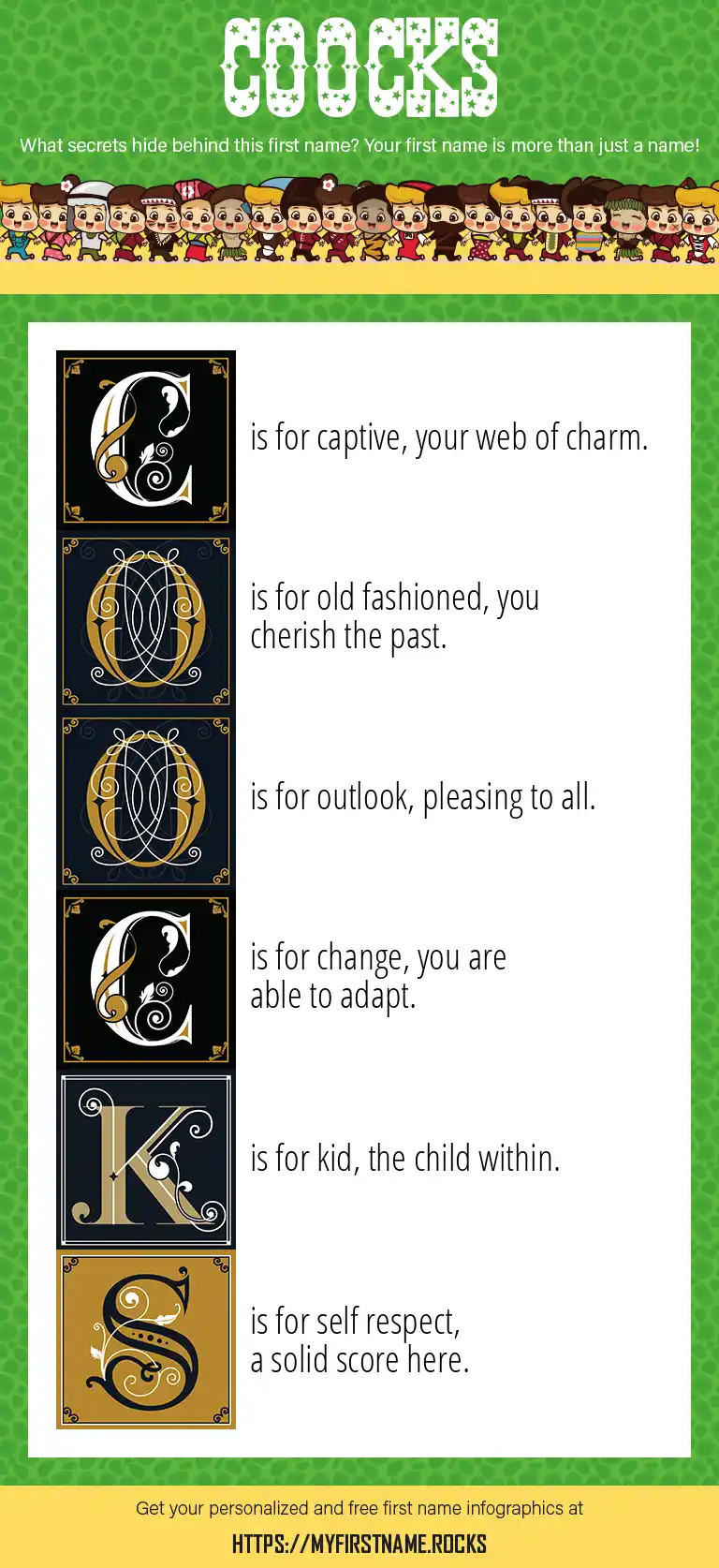 COOCKS

What secrets hide behind this first name? Your first name is more than just a name!

C is for captive, your web of charm.

O is for old fashioned, you cherish the past.

O is for outlook, pleasing to all.

C is for change, you are able to adapt.

K is for kid, the child within.

S is for self respect, a solid score here.

Get your personalized and free first name infographics at

HTTPS://MYFIRSTNAME.ROCKS