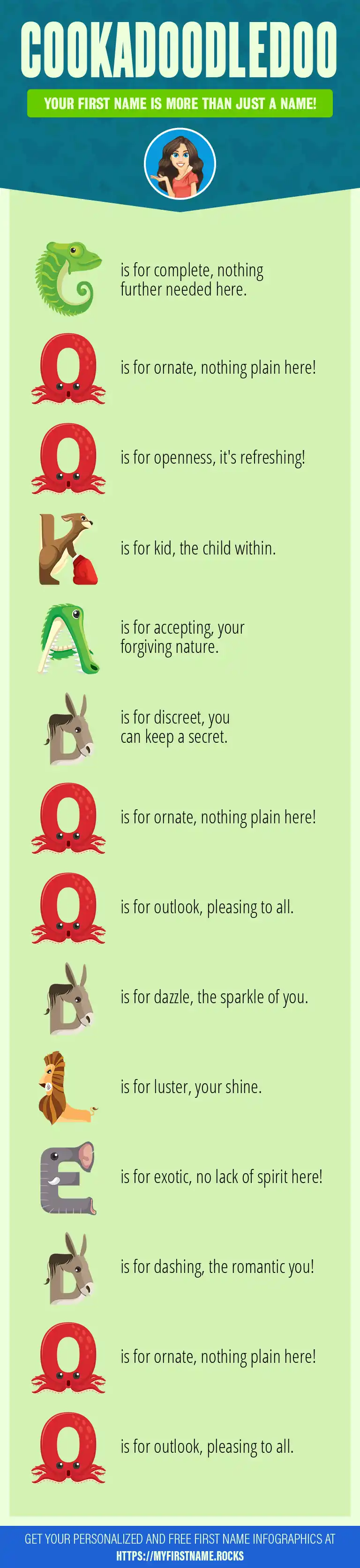 COOKADOODLEDOO

YOUR FIRST NAME IS MORE THAN JUST A NAME!

C is for complete, nothing further needed here.

O is for ornate, nothing plain here!

O is for openness, it's refreshing!

K is for kid, the child within.

A is for accepting, your forgiving nature.

D is for discreet, you can keep a secret.

O is for ornate, nothing plain here!

O is for outlook, pleasing to all.

D is for dazzle, the sparkle of you.

L is for luster, your shine.

E is for exotic, no lack of spirit here!

D is for dashing, the romantic you!

O is for ornate, nothing plain here!

O is for outlook, pleasing to all.

GET YOUR PERSONALIZED AND FREE FIRST NAME INFOGRAPHICS AT HTTPS://MYFIRSTNAME.ROCKS