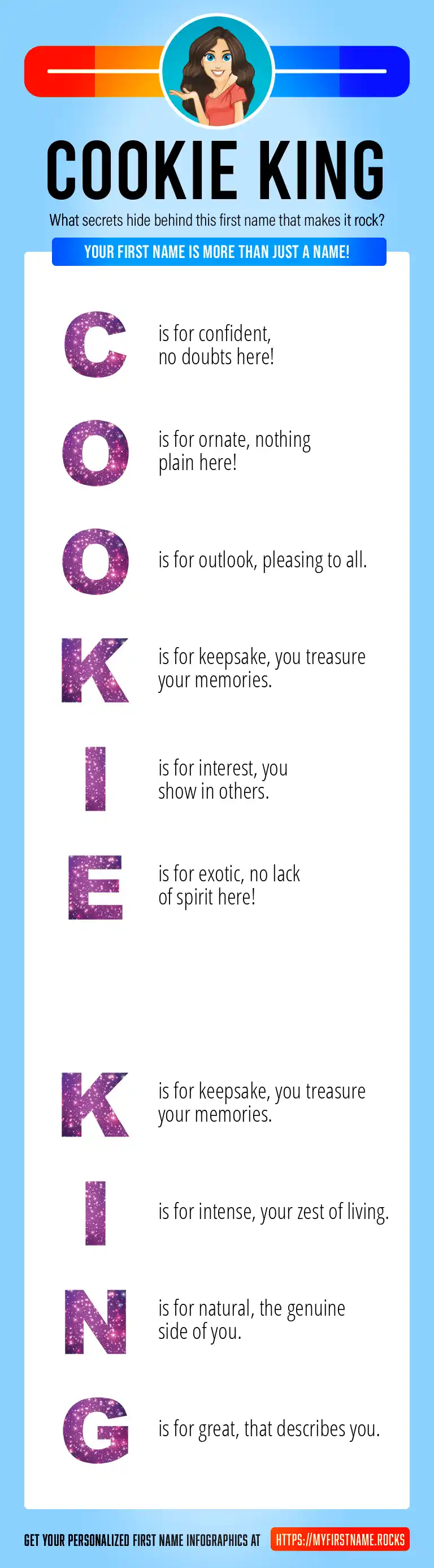 COOKIE KING

What secrets hide behind this first name that makes it rock?

YOUR FIRST NAME IS MORE THAN JUST A NAME!

C is for confident, no doubts here!

O is for ornate, nothing plain here!

O is for outlook, pleasing to all.

K is for keepsake, you treasure your memories.

I is for interest, you show in others.

E is for exotic, no lack of spirit here!

K is for keepsake, you treasure your memories.

I is for intense, your zest of living.

N is for natural, the genuine side of you.

G is for great, that describes you.

GET YOUR PERSONALIZED FIRST NAME INFOGRAPHICS AT HTTPS://MYFIRSTNAME.ROCKS