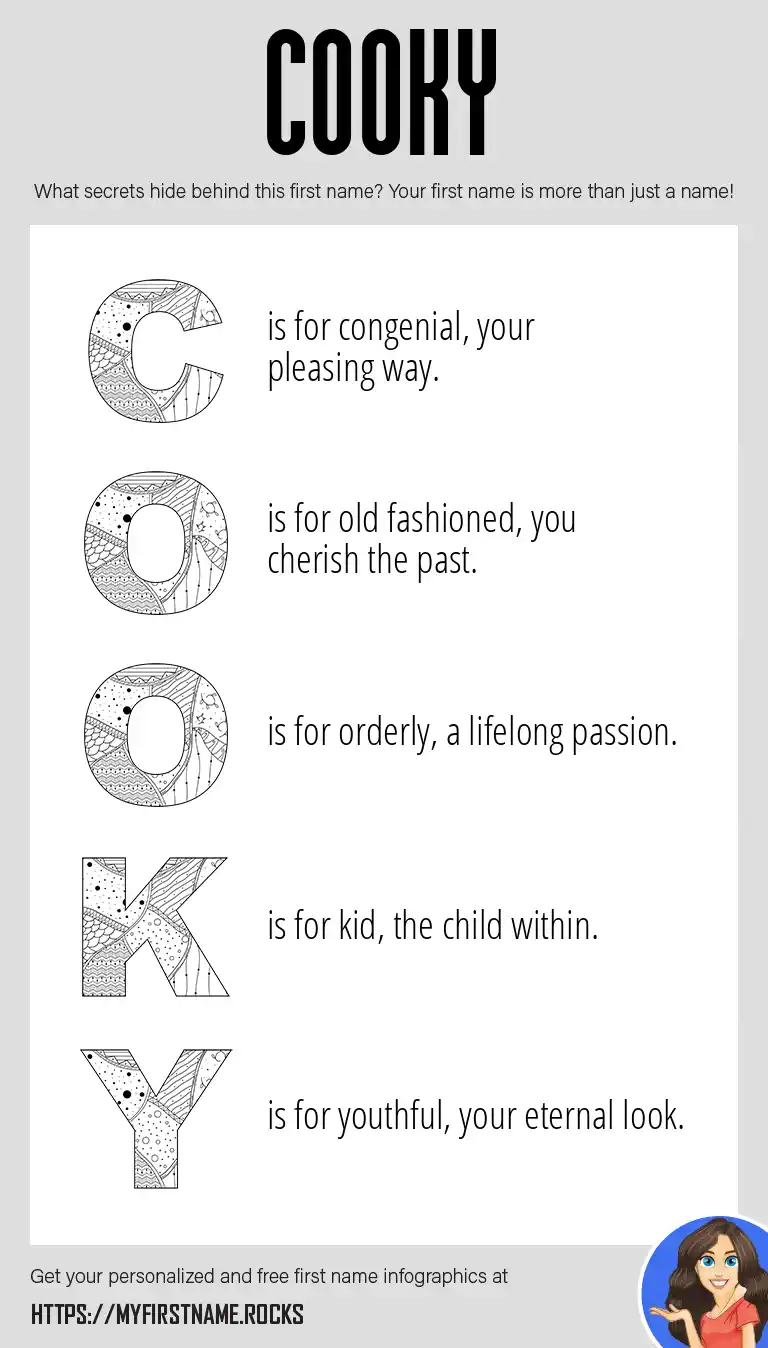 COOKY

What secrets hide behind this first name? Your first name is more than just a name!

C is for congenial, your pleasing way.

O is for old fashioned, you cherish the past.

O is for orderly, a lifelong passion.

K is for kid, the child within.

Y is for youthful, your eternal look.

Get your personalized and free first name infographics at

HTTPS://MYFIRSTNAME.ROCKS