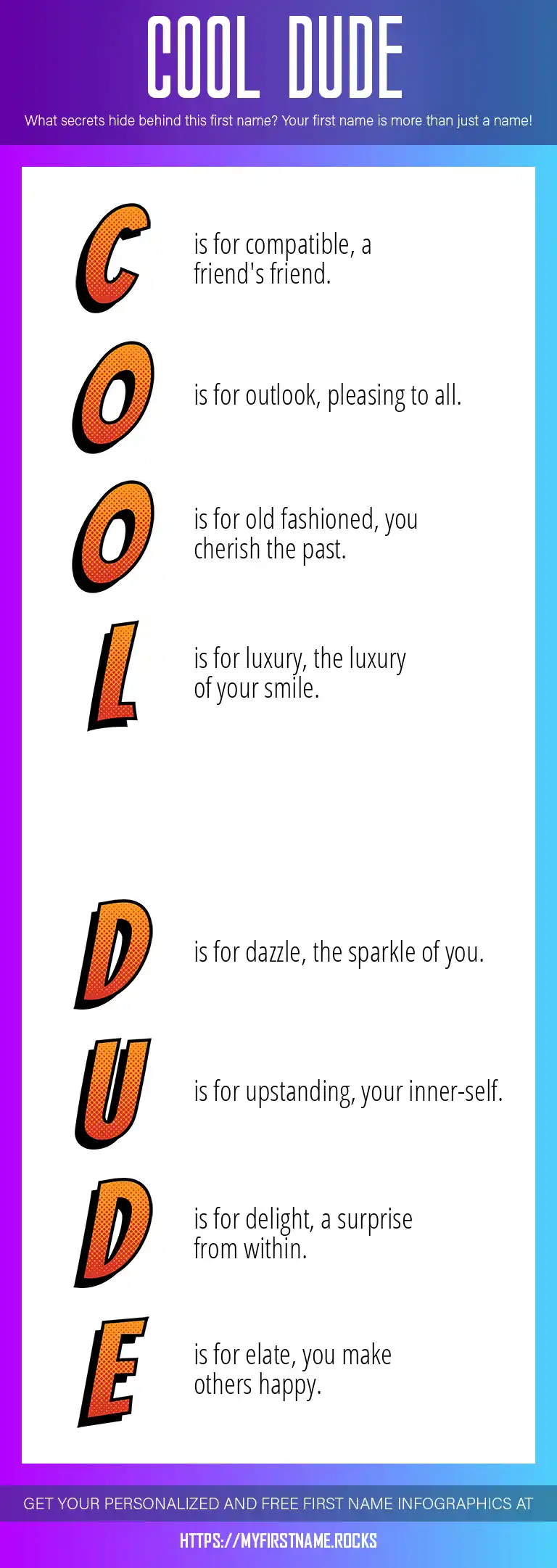 COOL DUDE

What secrets hide behind this first name? Your first name is more than just a name!

C is for compatible, a friend's friend.

O is for outlook, pleasing to all.

O is for old fashioned, you cherish the past.

L is for luxury, the luxury of your smile.

D is for dazzle, the sparkle of you.

U is for upstanding, your inner-self.

D is for delight, a surprise from within.

E is for elate, you make others happy.

GET YOUR PERSONALIZED AND FREE FIRST NAME INFOGRAPHICS AT

HTTPS://MYFIRSTNAME.ROCKS