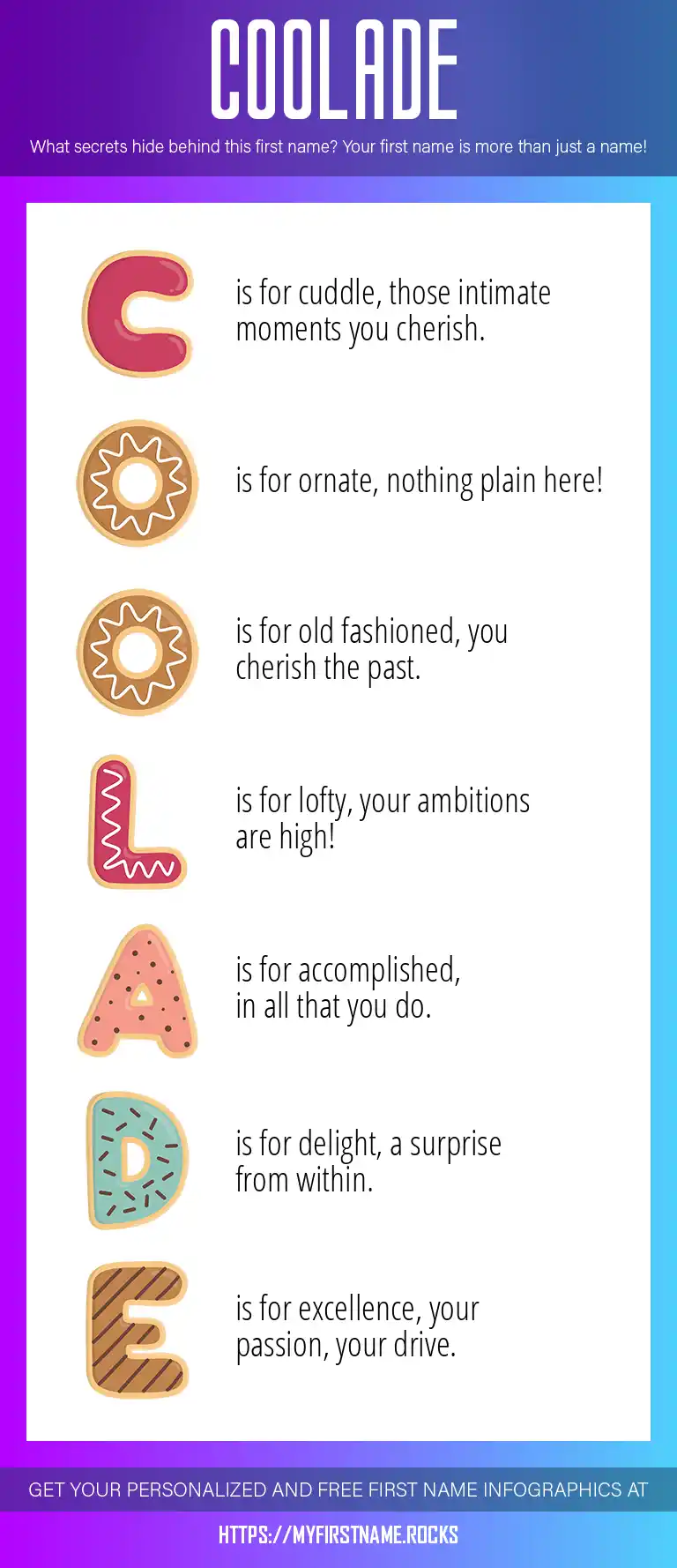 COOLADE

What secrets hide behind this first name? Your first name is more than just a name!

C is for cuddle, those intimate moments you cherish.

O is for ornate, nothing plain here!

O is for old fashioned, you cherish the past.

L is for lofty, your ambitions are high!

A is for accomplished, in all that you do.

D is for delight, a surprise from within.

E is for excellence, your passion, your drive.

GET YOUR PERSONALIZED AND FREE FIRST NAME INFOGRAPHICS AT

HTTPS://MYFIRSTNAME.ROCKS