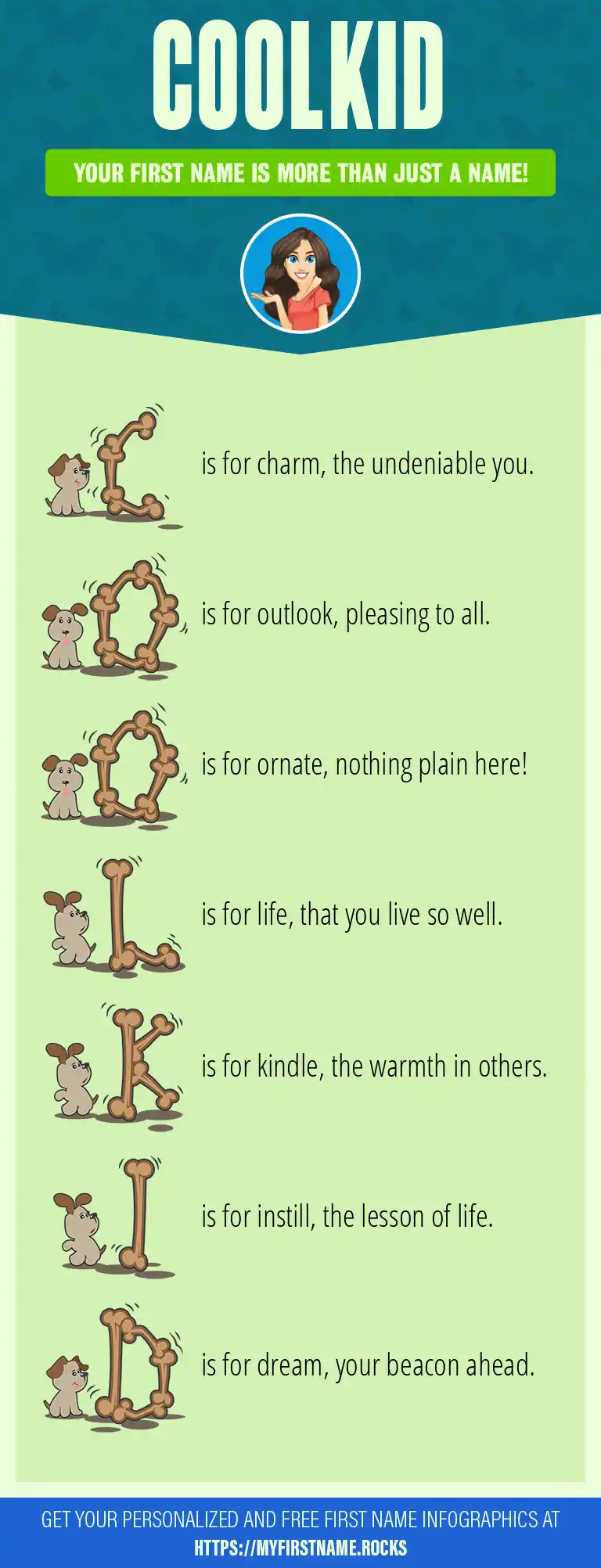 COOLKID

YOUR FIRST NAME IS MORE THAN JUST A NAME!

C is for charm, the undeniable you.

O is for outlook, pleasing to all.

O is for ornate, nothing plain here!

L is for life, that you live so well.

K is for kindle, the warmth in others.

I is for instill, the lesson of life.

D is for dream, your beacon ahead.

GET YOUR PERSONALIZED AND FREE FIRST NAME INFOGRAPHICS AT HTTPS://MYFIRSTNAME.ROCKS