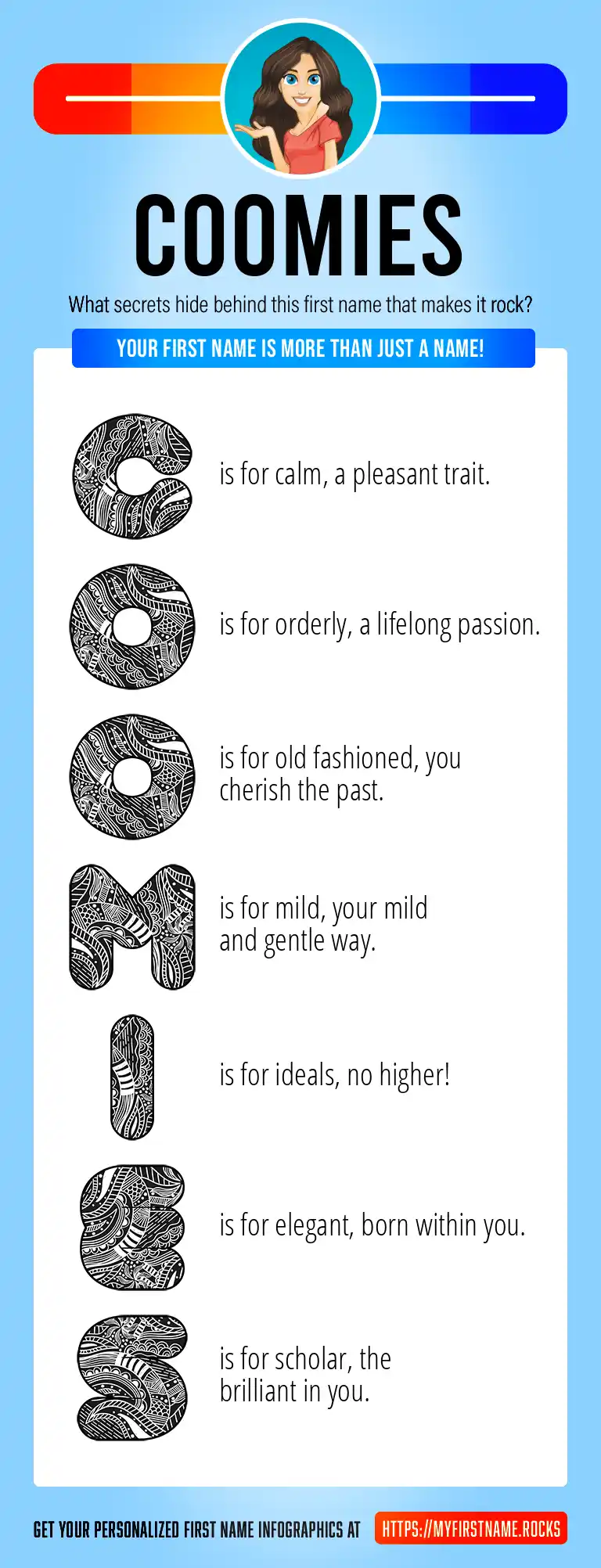 COOMIES

What secrets hide behind this first name that makes it rock?

YOUR FIRST NAME IS MORE THAN JUST A NAME!

C is for calm, a pleasant trait.

O is for orderly, a lifelong passion.

O is for old fashioned, you cherish the past.

M is for mild, your mild and gentle way.

I is for ideals, no higher!

E is for elegant, born within you.

S is for scholar, the brilliant in you.

GET YOUR PERSONALIZED FIRST NAME INFOGRAPHICS AT HTTPS://MYFIRSTNAME.ROCKS