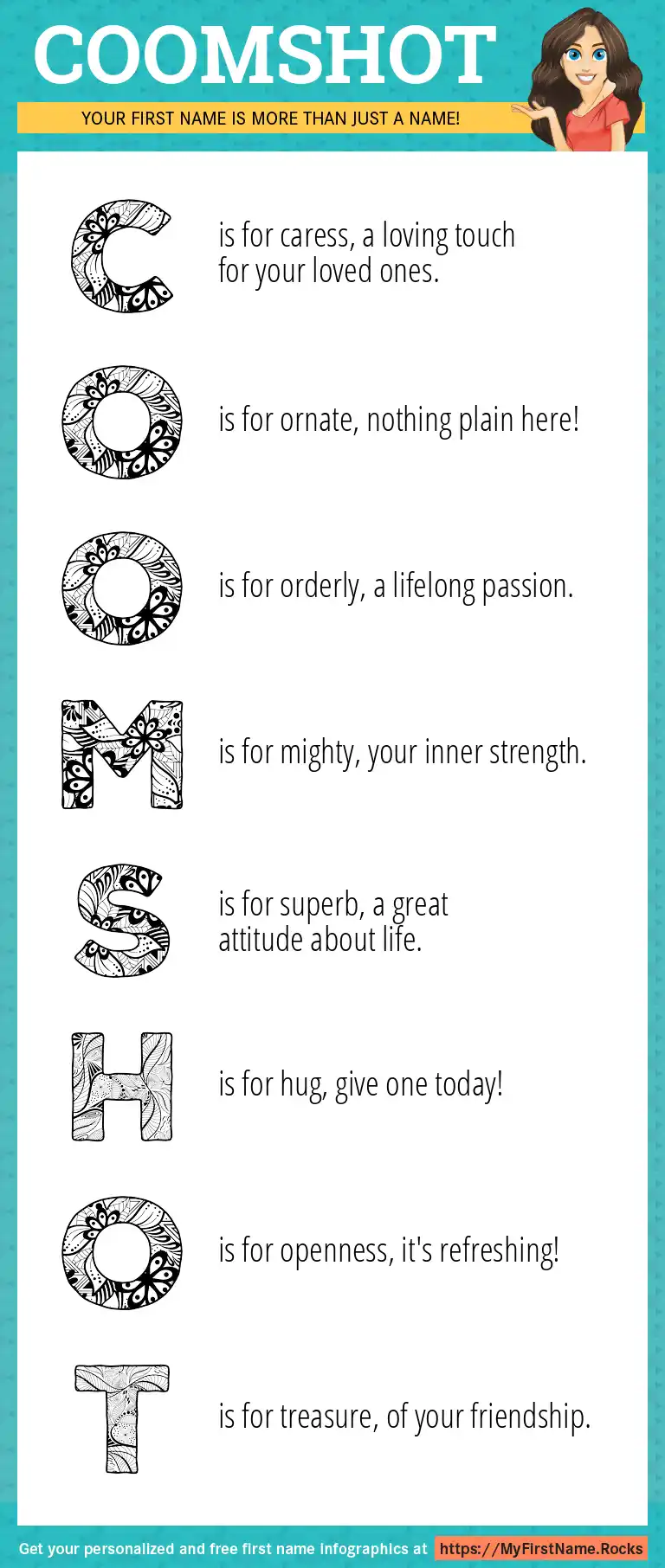 COOMSHOT

YOUR FIRST NAME IS MORE THAN JUST A NAME!

C is for caress, a loving touch for your loved ones.

O is for ornate, nothing plain here!

O is for orderly, a lifelong passion.

M is for mighty, your inner strength.

S is for superb, a great attitude about life.

H is for hug, give one today!

O is for openness, it's refreshing!

T is for treasure, of your friendship.

Get your personalized and free first name infographics at https://MyFirstName.Rocks