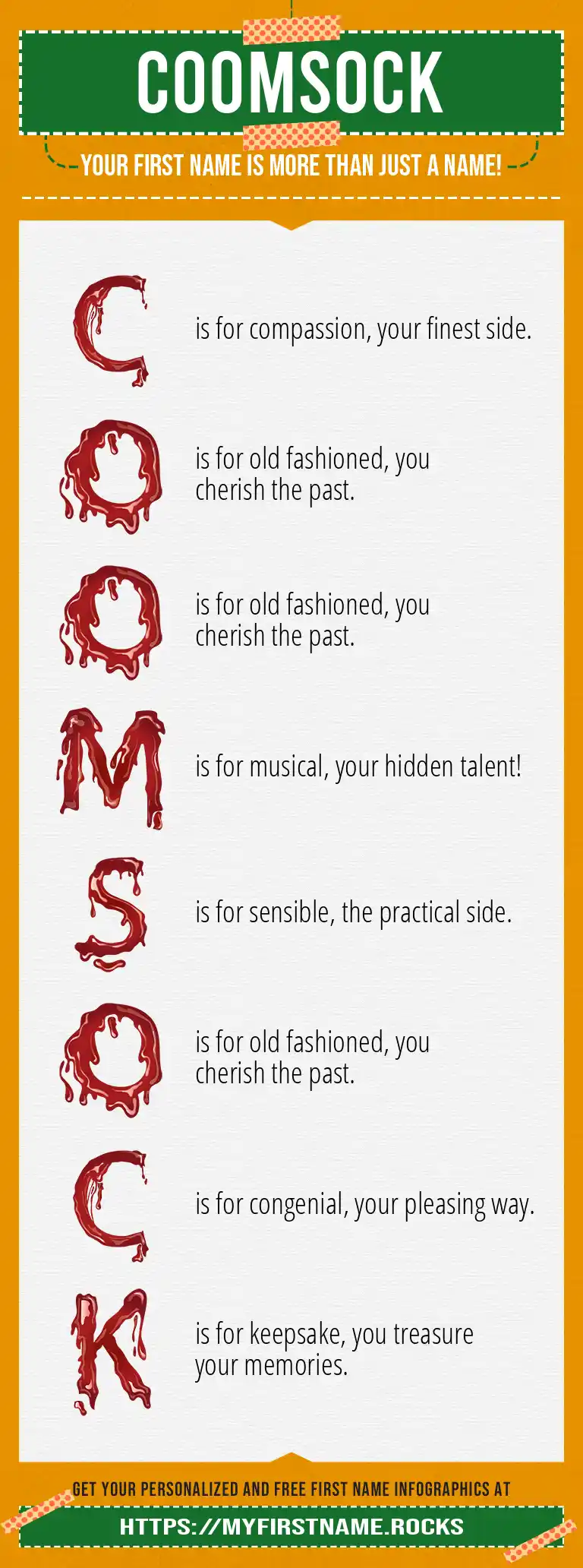 COOMSOCK

YOUR FIRST NAME IS MORE THAN JUST A NAME!

C is for compassion, your finest side.

O is for old fashioned, you cherish the past.

O is for old fashioned, you cherish the past.

M is for musical, your hidden talent!

S is for sensible, the practical side.

O is for old fashioned, you cherish the past.

C is for congenial, your pleasing way.

K is for keepsake, you treasure your memories.

GET YOUR PERSONALIZED AND FREE FIRST NAME INFOGRAPHICS AT

HTTPS://MYFIRSTNAME.ROCKS