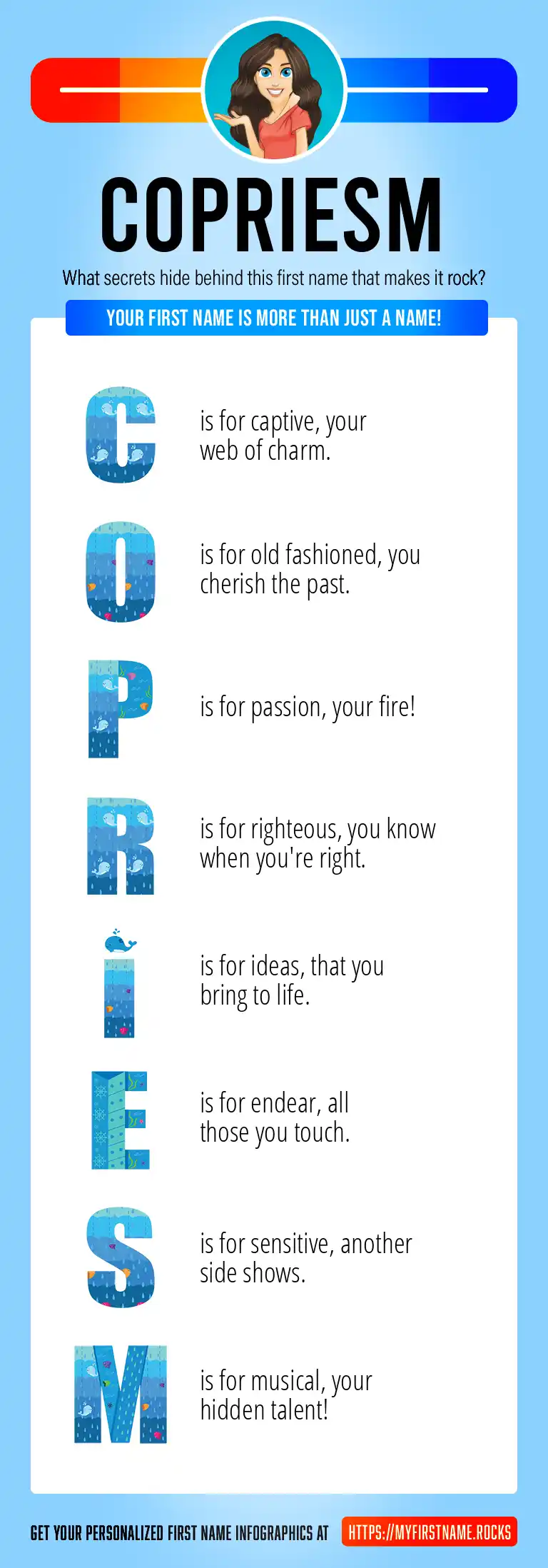 COPRIESM

What secrets hide behind this first name that makes it rock?

YOUR FIRST NAME IS MORE THAN JUST A NAME!

C is for captive, your web of charm.

O is for old fashioned, you cherish the past.

P is for passion, your fire!

R is for righteous, you know when you're right.

I is for ideas, that you bring to life.

E is for endear, all those you touch.

S is for sensitive, another side shows.

M is for musical, your hidden talent!

GET YOUR PERSONALIZED FIRST NAME INFOGRAPHICS AT HTTPS://MYFIRSTNAME.ROCKS