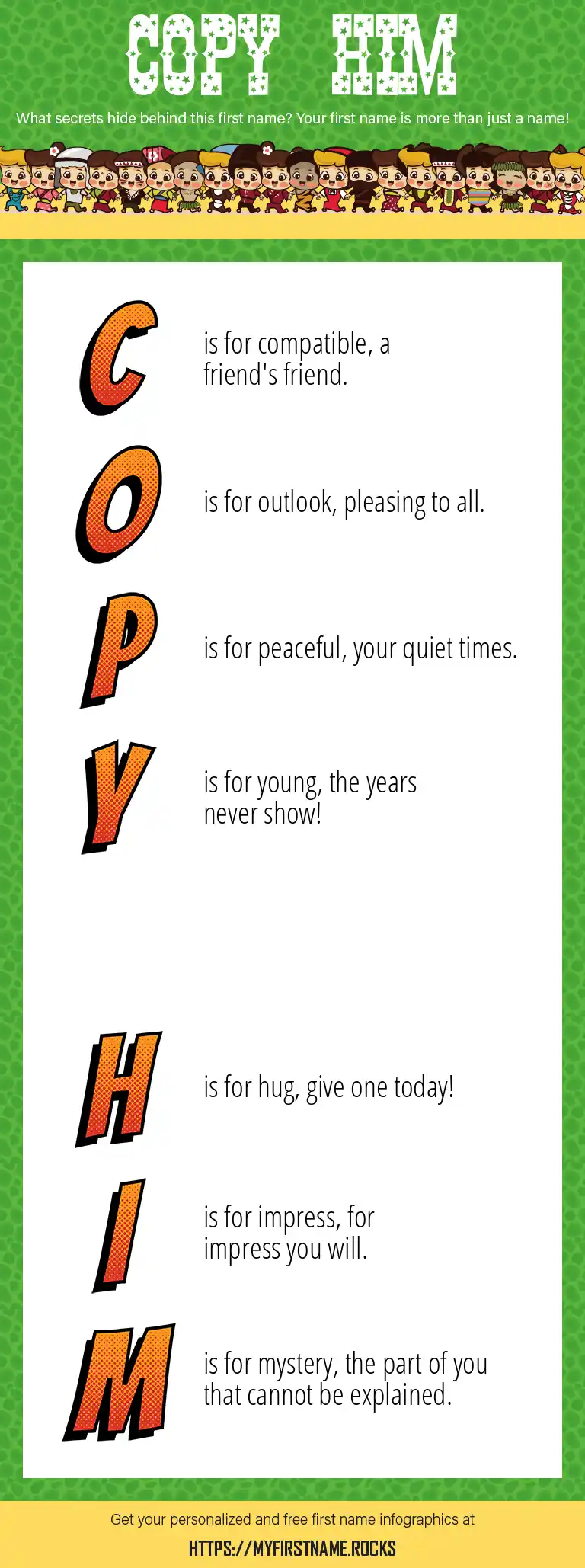 COPY HIM

What secrets hide behind this first name? Your first name is more than just a name!

C is for compatible, a friend's friend.

O is for outlook, pleasing to all.

P is for peaceful, your quiet times.

Y is for young, the years never show!

H is for hug, give one today!

I is for impress, for impress you will.

M is for mystery, the part of you that cannot be explained.

Get your personalized and free first name infographics at

HTTPS://MYFIRSTNAME.ROCKS