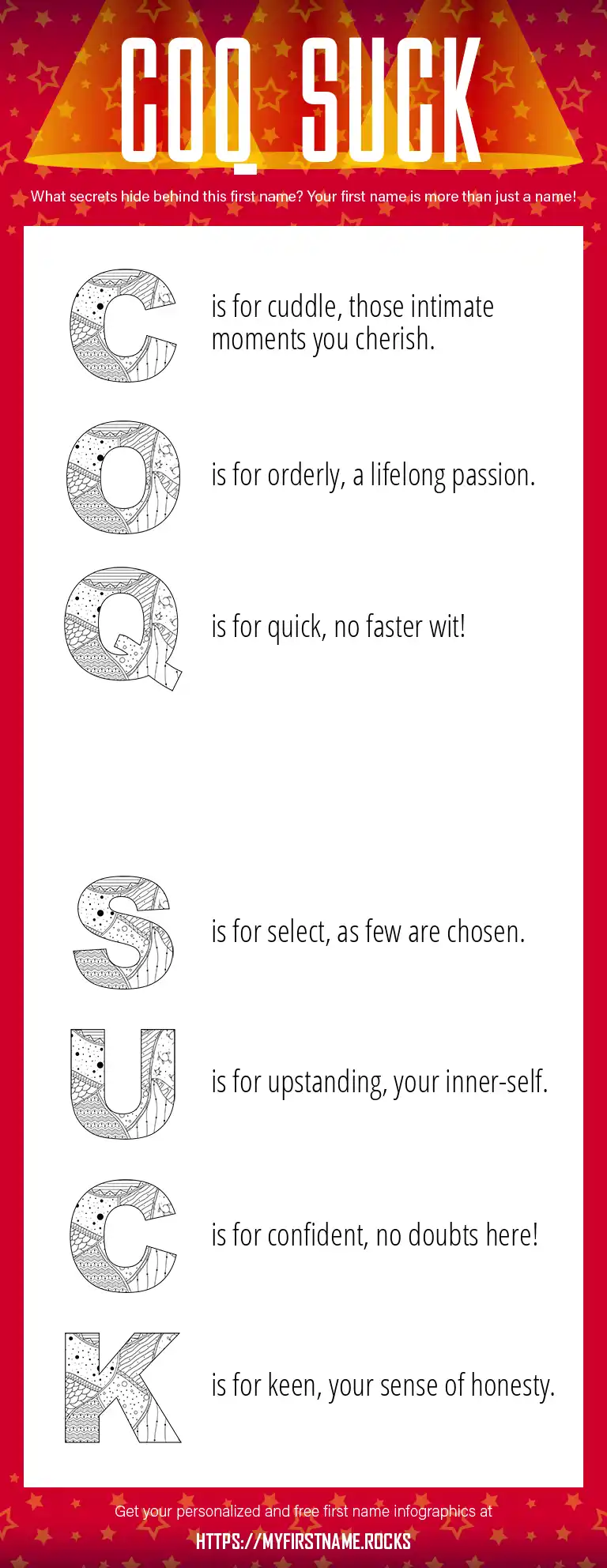 COQ SUCK

What secrets hide behind this first name? Your first name is more than just a name!

C is for cuddle, those intimate moments you cherish.

O is for orderly, a lifelong passion.

Q is for quick, no faster wit!

S is for select, as few are chosen.

U is for upstanding, your inner-self.

C is for confident, no doubts here!

K is for keen, your sense of honesty.

Get your personalized and free first name infographics at

HTTPS://MYFIRSTNAME.ROCKS