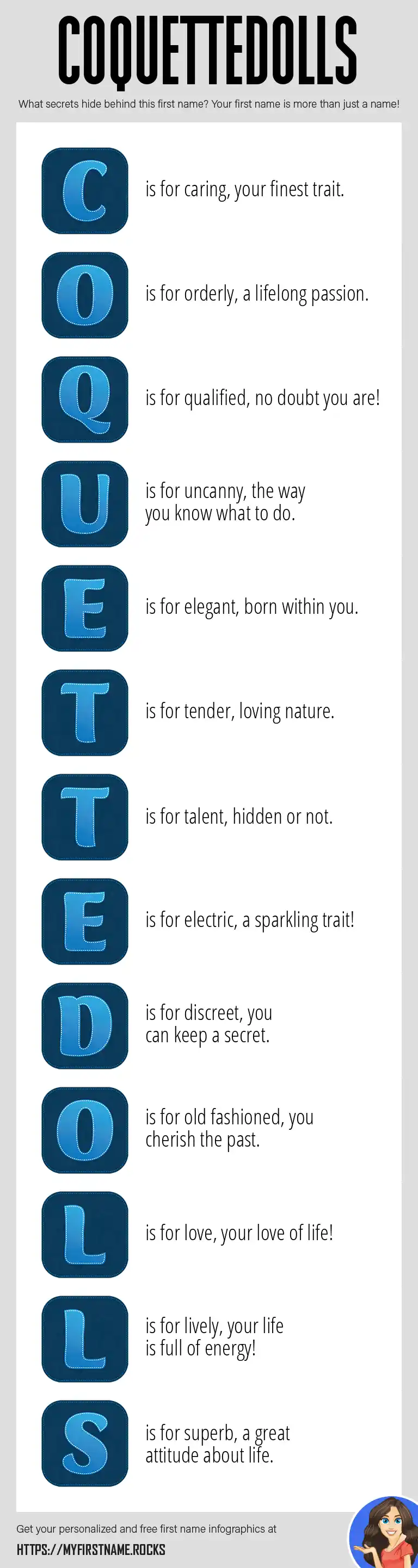 COQUETTEDOLLS

What secrets hide behind this first name? Your first name is more than just a name!

C is for caring, your finest trait.

O is for orderly, a lifelong passion.

Q is for qualified, no doubt you are!

U is for uncanny, the way you know what to do.

E is for elegant, born within you.

T is for tender, loving nature.

T is for talent, hidden or not.

E is for electric, a sparkling trait!

D is for discreet, you can keep a secret.

O is for old fashioned, you cherish the past.

L is for love, your love of life!

L is for lively, your life is full of energy!

S is for superb, a great attitude about life.

Get your personalized and free first name infographics at

HTTPS://MYFIRSTNAME.ROCKS