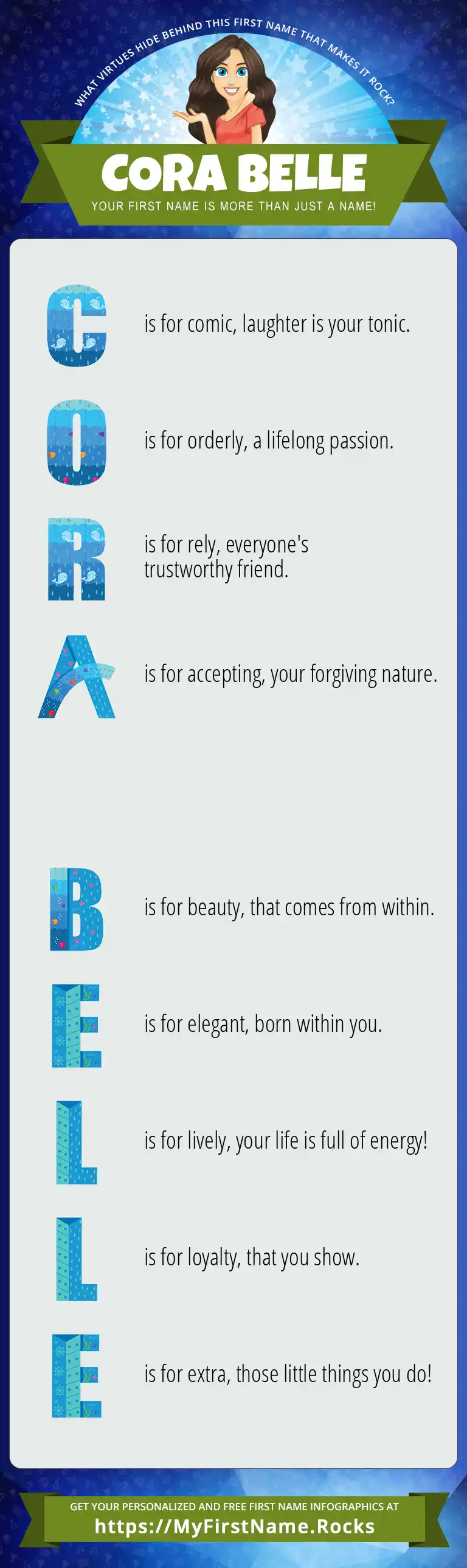 WHAT VIRTUES HIDE BEHIND THIS FIRST NAME THAT MAKES IT ROCK?

CORA BELLE

YOUR FIRST NAME IS MORE THAN JUST A NAME!

C is for comic, laughter is your tonic.

O is for orderly, a lifelong passion.

R is for rely, everyone's trustworthy friend.

A is for accepting, your forgiving nature.

B is for beauty, that comes from within.

E is for elegant, born within you.

L is for lively, your life is full of energy!

L is for loyalty, that you show.

E is for extra, those little things you do!

GET YOUR PERSONALIZED AND FREE FIRST NAME INFOGRAPHICS AT

https://MyFirstName.Rocks