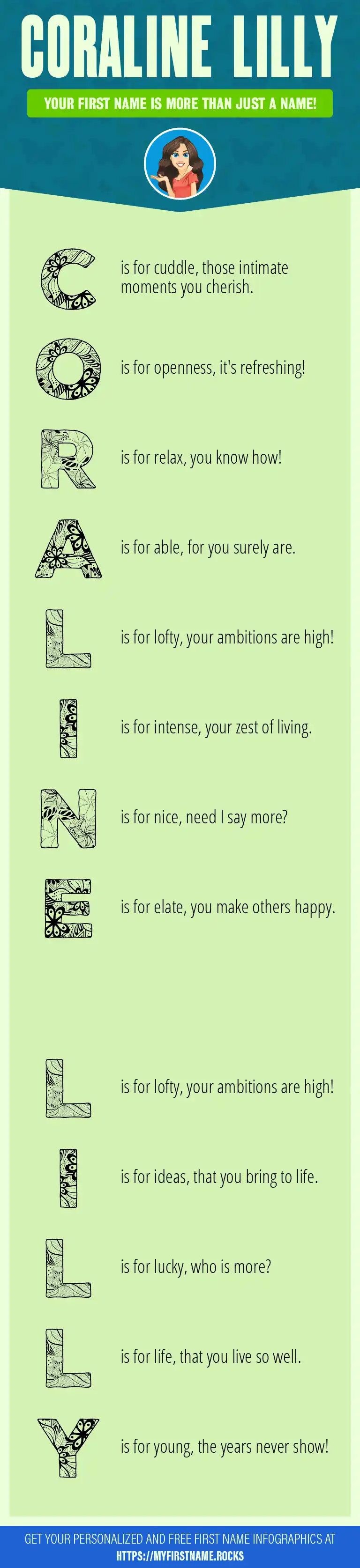 CORALINE LILLY

YOUR FIRST NAME IS MORE THAN JUST A NAME!

C is for cuddle, those intimate moments you cherish.

O is for openness, it's refreshing!

R is for relax, you know how!

A is for able, for you surely are.

L is for lofty, your ambitions are high!

I is for intense, your zest of living.

N is for nice, need I say more?

E is for elate, you make others happy.

L is for lofty, your ambitions are high!

I is for ideas, that you bring to life.

L is for lucky, who is more?

L is for life, that you live so well.

Y is for young, the years never show!

GET YOUR PERSONALIZED AND FREE FIRST NAME INFOGRAPHICS AT HTTPS://MYFIRSTNAME.ROCKS