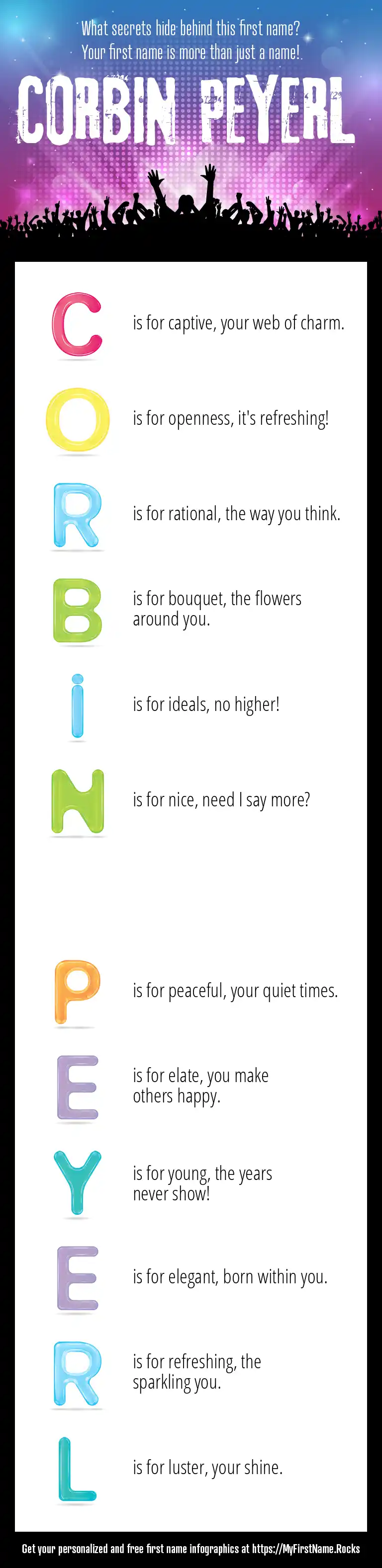 What secrets hide behind this first name?
Your first name is more than just a name!

CORBIN PEYERL

C is for captive, your web of charm.

O is for openness, it's refreshing!

R is for rational, the way you think.

B is for bouquet, the flowers around you.

I is for ideals, no higher!

N is for nice, need I say more?

P is for peaceful, your quiet times.

E is for elate, you make others happy.

Y is for young, the years never show!

E is for elegant, born within you.

R is for refreshing, the sparkling you.

L is for luster, your shine.

Get your personalized and free first name infographics at https://MyFirstName.Rocks