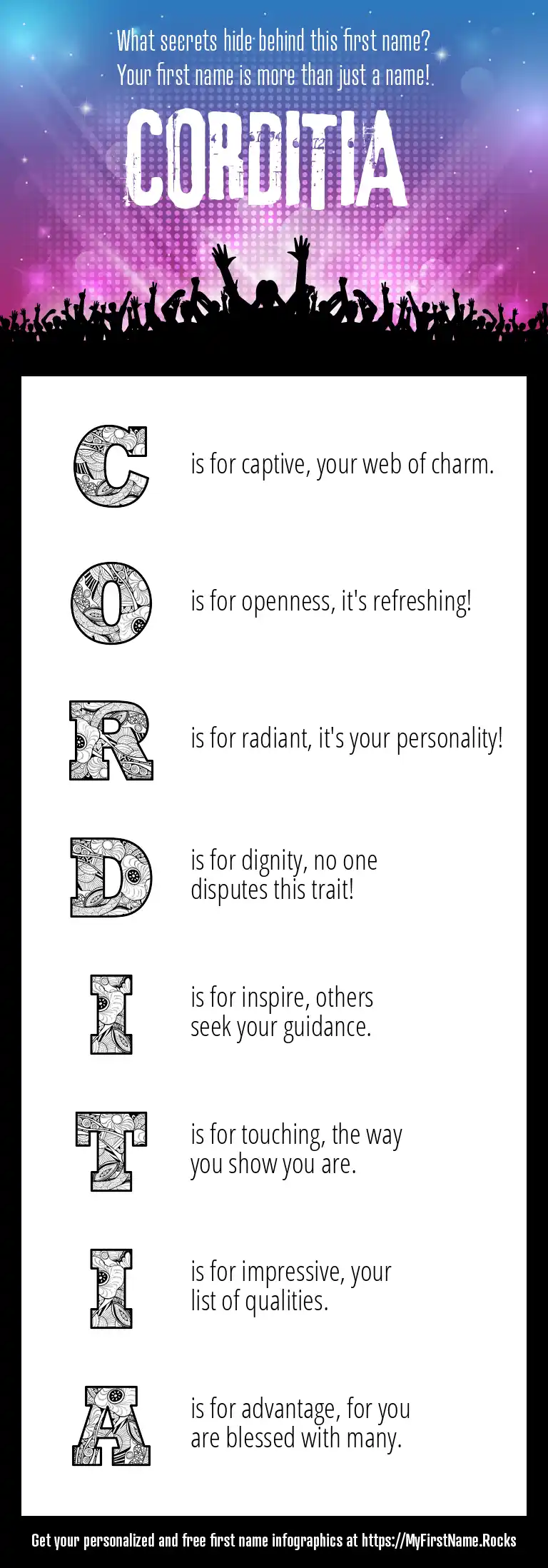 What secrets hide behind this first name?
Your first name is more than just a name!

CORDITIA

C is for captive, your web of charm.

O is for openness, it's refreshing!

R is for radiant, it's your personality!

D is for dignity, no one disputes this trait!

I is for inspire, others seek your guidance.

T is for touching, the way you show you are.

I is for impressive, your list of qualities.

A is for advantage, for you are blessed with many.

Get your personalized and free first name infographics at https://MyFirstName.Rocks