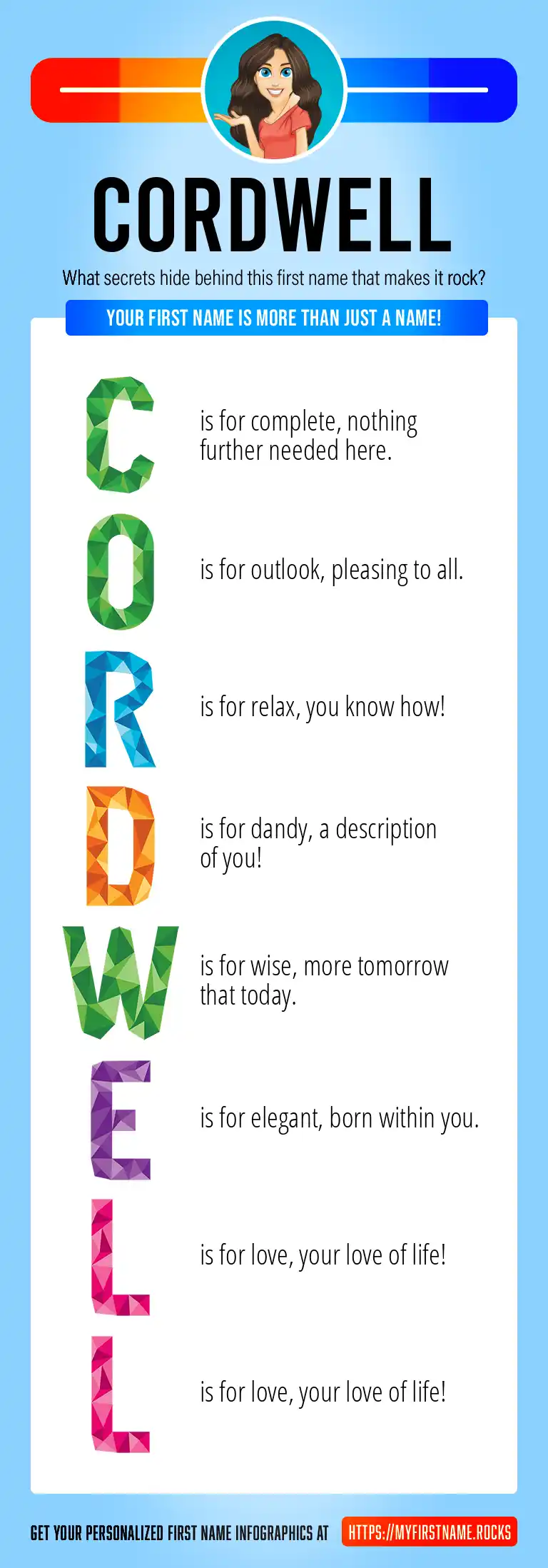 CORDWELL

What secrets hide behind this first name that makes it rock?

YOUR FIRST NAME IS MORE THAN JUST A NAME!

C is for complete, nothing further needed here.

O is for outlook, pleasing to all.

R is for relax, you know how!

D is for dandy, a description of you!

W is for wise, more tomorrow that today.

E is for elegant, born within you.

L is for love, your love of life!

L is for love, your love of life!

GET YOUR PERSONALIZED FIRST NAME INFOGRAPHICS AT HTTPS://MYFIRSTNAME.ROCKS