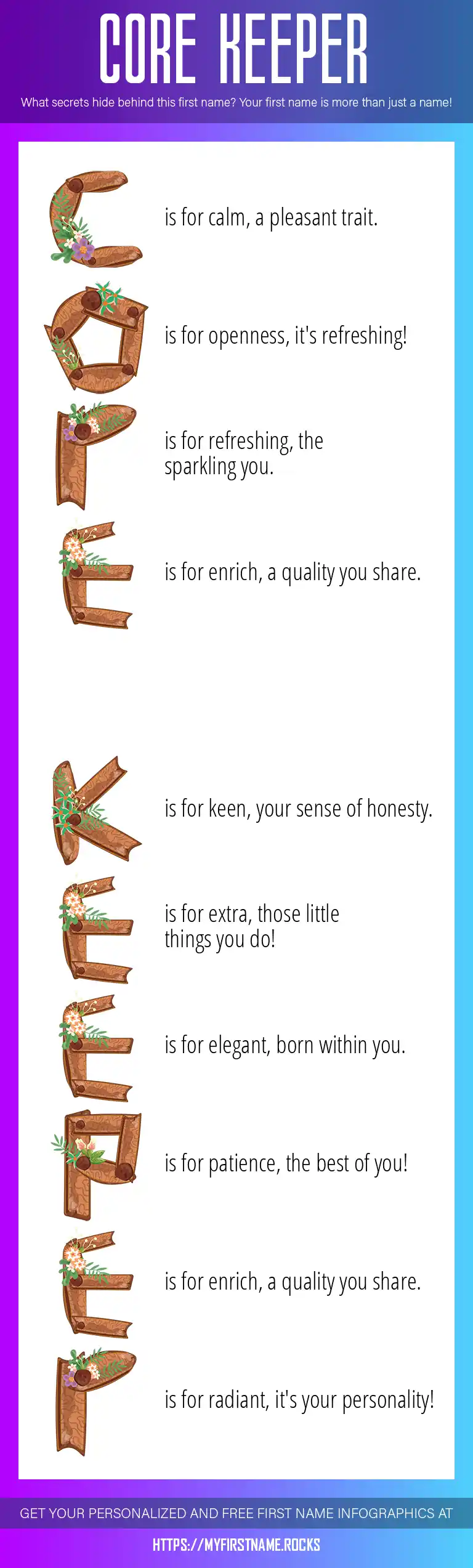 CORE KEEPER

What secrets hide behind this first name? Your first name is more than just a name!

C is for calm, a pleasant trait.

O is for openness, it's refreshing!

R is for refreshing, the sparkling you.

E is for enrich, a quality you share.

K is for keen, your sense of honesty.

E is for extra, those little things you do!

E is for elegant, born within you.

P is for patience, the best of you!

E is for enrich, a quality you share.

R is for radiant, it's your personality!

GET YOUR PERSONALIZED AND FREE FIRST NAME INFOGRAPHICS AT

HTTPS://MYFIRSTNAME.ROCKS