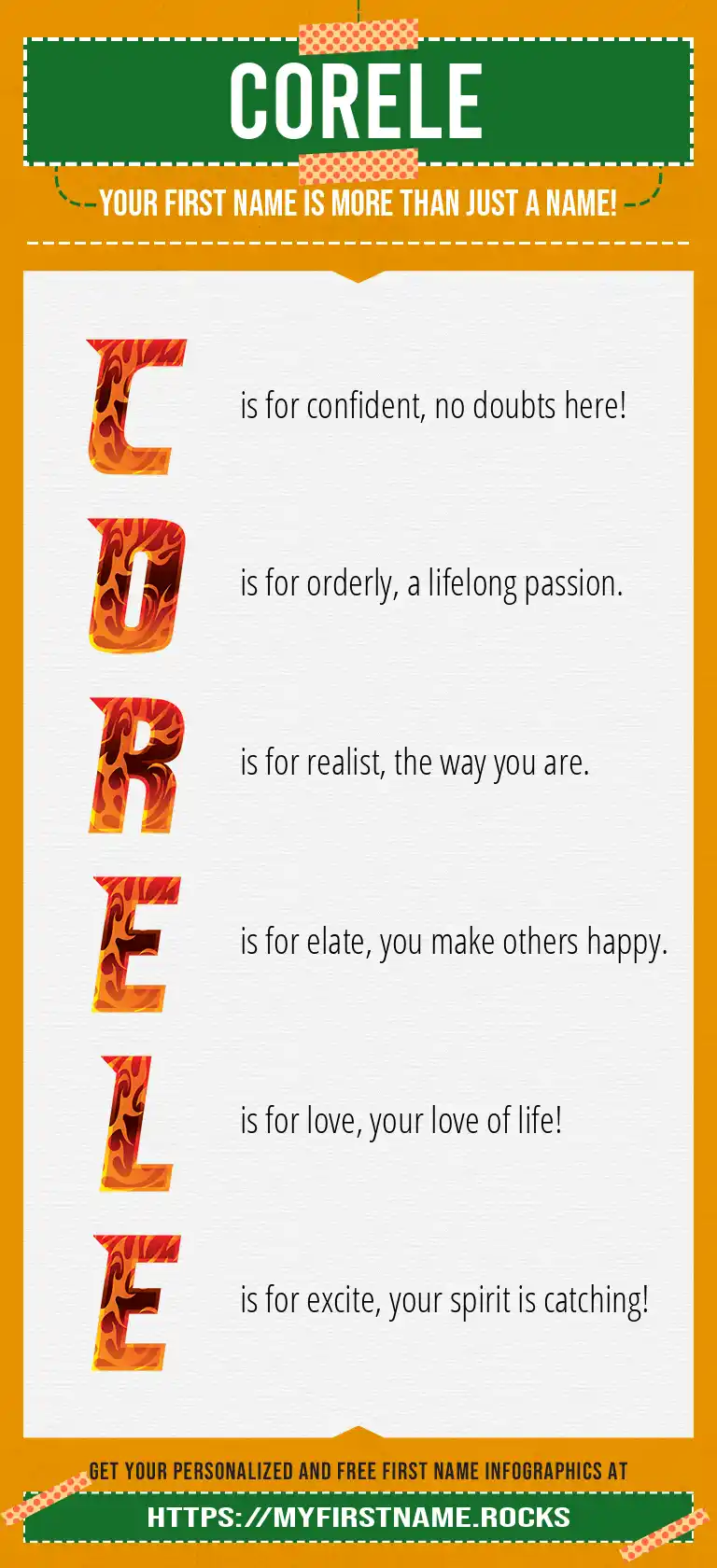 CORELE

YOUR FIRST NAME IS MORE THAN JUST A NAME!

C is for confident, no doubts here!

O is for orderly, a lifelong passion.

R is for realist, the way you are.

E is for elate, you make others happy.

L is for love, your love of life!

E is for excite, your spirit is catching!

GET YOUR PERSONALIZED AND FREE FIRST NAME INFOGRAPHICS AT

HTTPS://MYFIRSTNAME.ROCKS