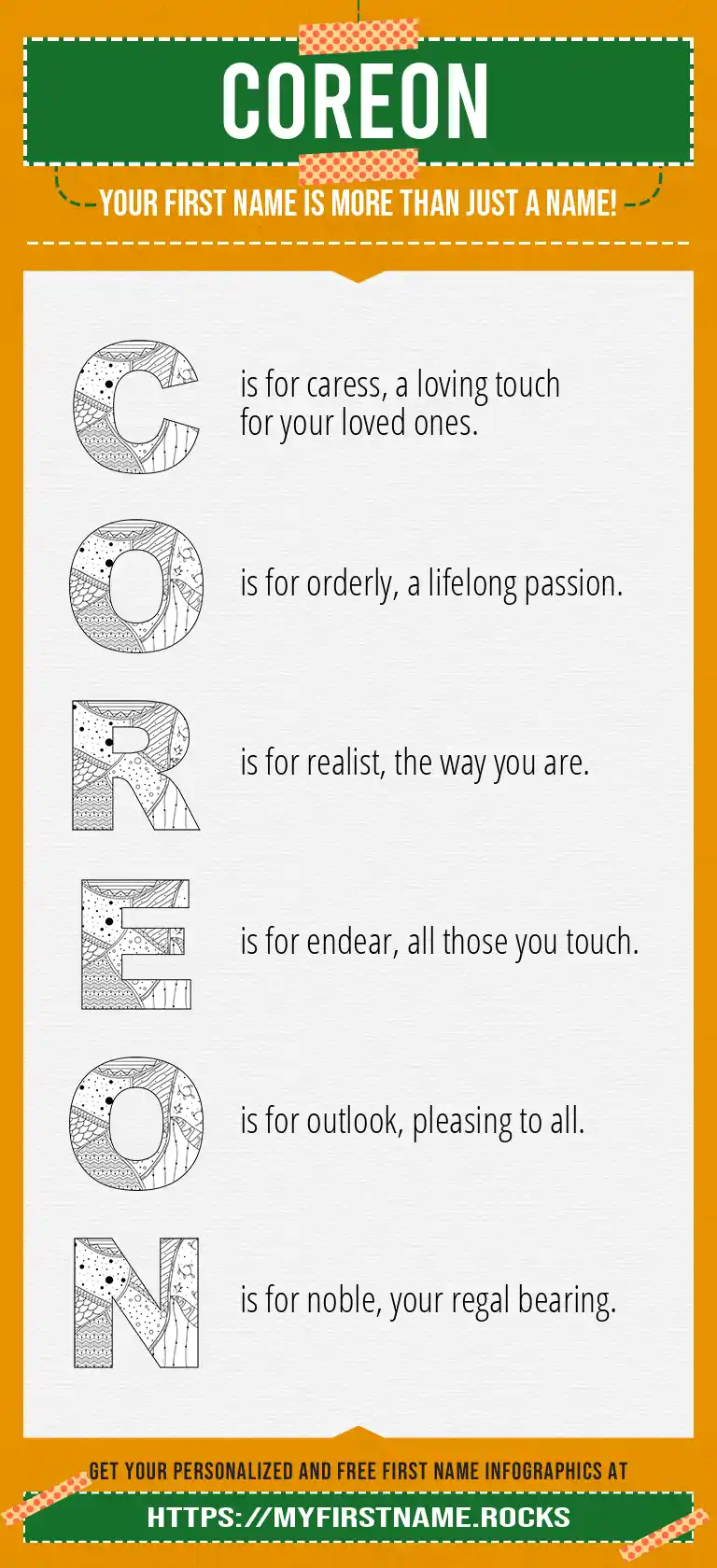 COREON

YOUR FIRST NAME IS MORE THAN JUST A NAME!

C is for caress, a loving touch for your loved ones.

O is for orderly, a lifelong passion.

R is for realist, the way you are.

E is for endear, all those you touch.

O is for outlook, pleasing to all.

N is for noble, your regal bearing.

GET YOUR PERSONALIZED AND FREE FIRST NAME INFOGRAPHICS AT

HTTPS://MYFIRSTNAME.ROCKS