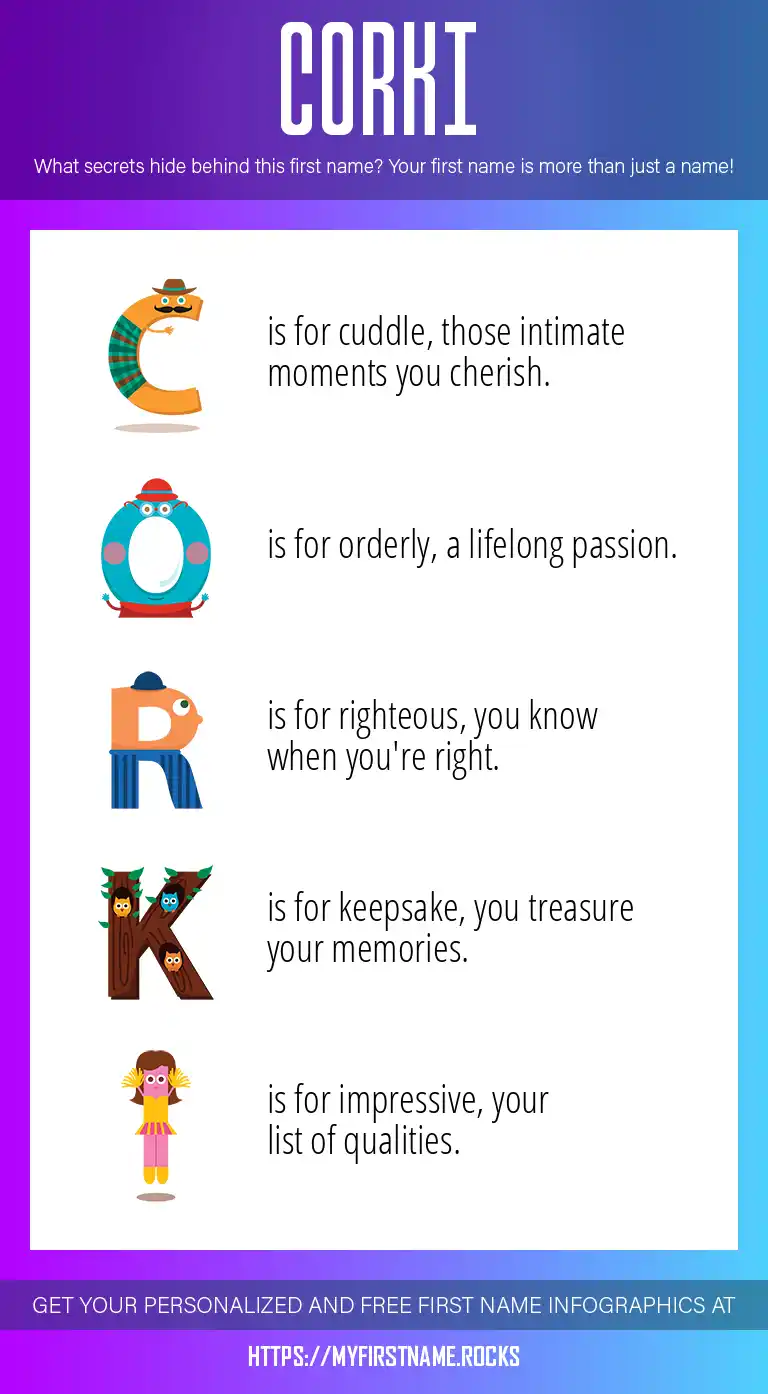 CORKI

What secrets hide behind this first name? Your first name is more than just a name!

C is for cuddle, those intimate moments you cherish.

O is for orderly, a lifelong passion.

R is for righteous, you know when you're right.

K is for keepsake, you treasure your memories.

I is for impressive, your list of qualities.

GET YOUR PERSONALIZED AND FREE FIRST NAME INFOGRAPHICS AT

HTTPS://MYFIRSTNAME.ROCKS