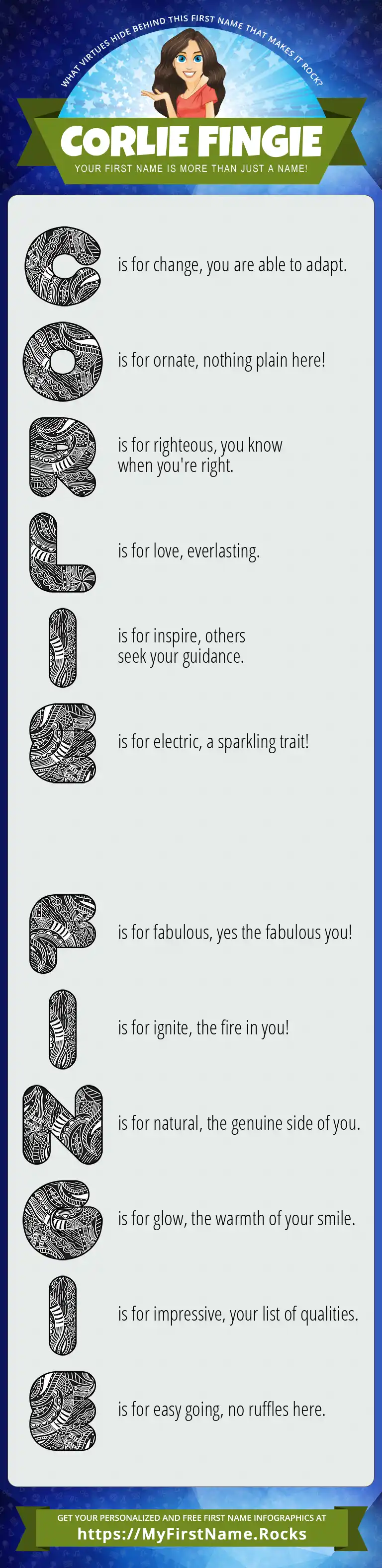 WHAT VIRTUES HIDE BEHIND THIS FIRST NAME THAT MAKES IT ROCK?

CORLIE FINGIE

YOUR FIRST NAME IS MORE THAN JUST A NAME!

C is for change, you are able to adapt.

O is for ornate, nothing plain here!

R is for righteous, you know when you're right.

L is for love, everlasting.

I is for inspire, others seek your guidance.

E is for electric, a sparkling trait!

F is for fabulous, yes the fabulous you!

I is for ignite, the fire in you!

N is for natural, the genuine side of you.

G is for glow, the warmth of your smile.

I is for impressive, your list of qualities.

E is for easy going, no ruffles here.

GET YOUR PERSONALIZED AND FREE FIRST NAME INFOGRAPHICS AT
https://MyFirstName.Rocks