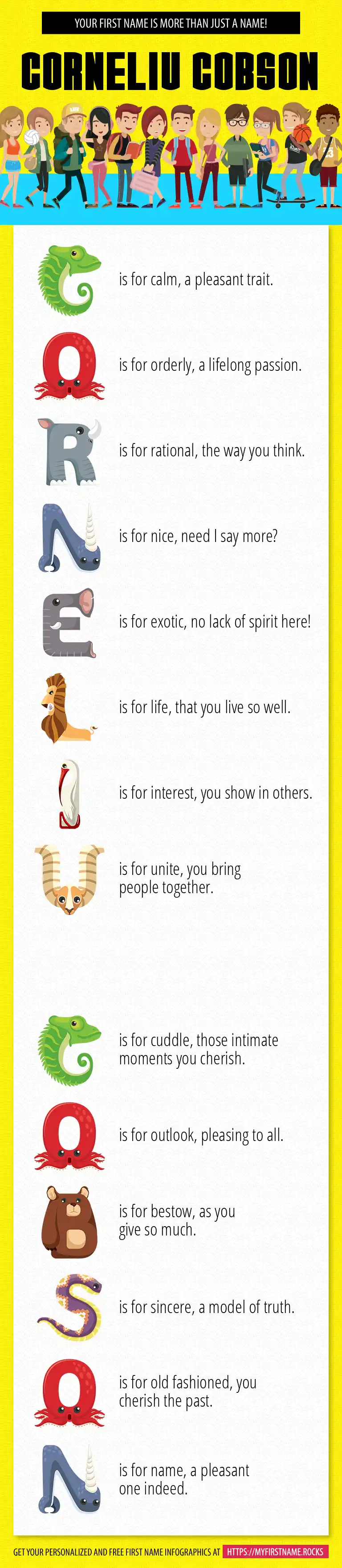 YOUR FIRST NAME IS MORE THAN JUST A NAME!

CORNELIU COBSON

C is for calm, a pleasant trait.

O is for orderly, a lifelong passion.

R is for rational, the way you think.

N is for nice, need I say more?

E is for exotic, no lack of spirit here!

L is for life, that you live so well.

I is for interest, you show in others.

U is for unite, you bring people together.

C is for cuddle, those intimate moments you cherish.

O is for outlook, pleasing to all.

B is for bestow, as you give so much.

S is for sincere, a model of truth.

O is for old fashioned, you cherish the past.

N is for name, a pleasant one indeed.

GET YOUR PERSONALIZED AND FREE FIRST NAME INFOGRAPHICS AT HTTPS://MYFIRSTNAME.ROCKS