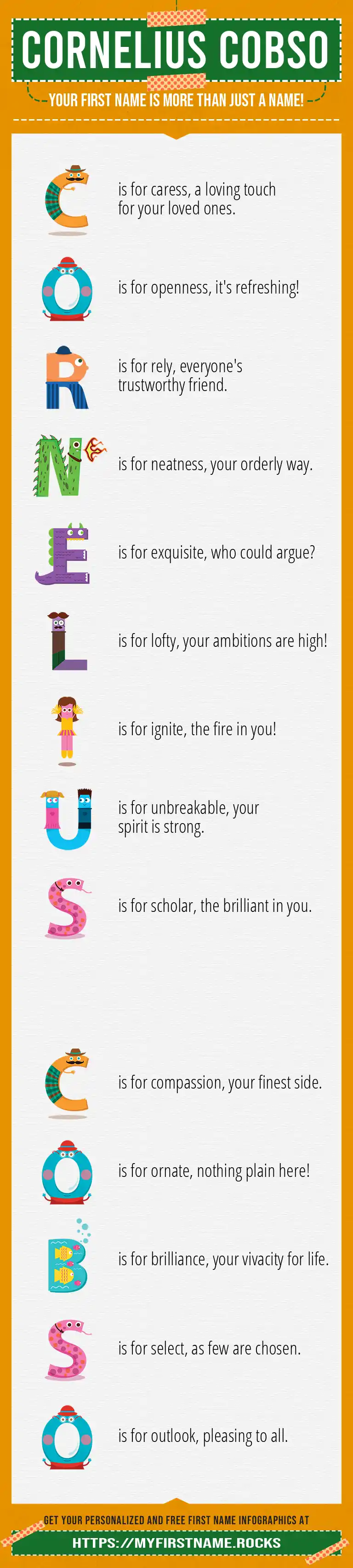 CORNELIUS COBSO

YOUR FIRST NAME IS MORE THAN JUST A NAME!

C is for caress, a loving touch for your loved ones.

O is for openness, it's refreshing!

R is for rely, everyone's trustworthy friend.

N is for neatness, your orderly way.

E is for exquisite, who could argue?

L is for lofty, your ambitions are high!

I is for ignite, the fire in you!

U is for unbreakable, your spirit is strong.

S is for scholar, the brilliant in you.

C is for compassion, your finest side.

O is for ornate, nothing plain here!

B is for brilliance, your vivacity for life.

S is for select, as few are chosen.

O is for outlook, pleasing to all.

GET YOUR PERSONALIZED AND FREE FIRST NAME INFOGRAPHICS AT

HTTPS://MYFIRSTNAME.ROCKS