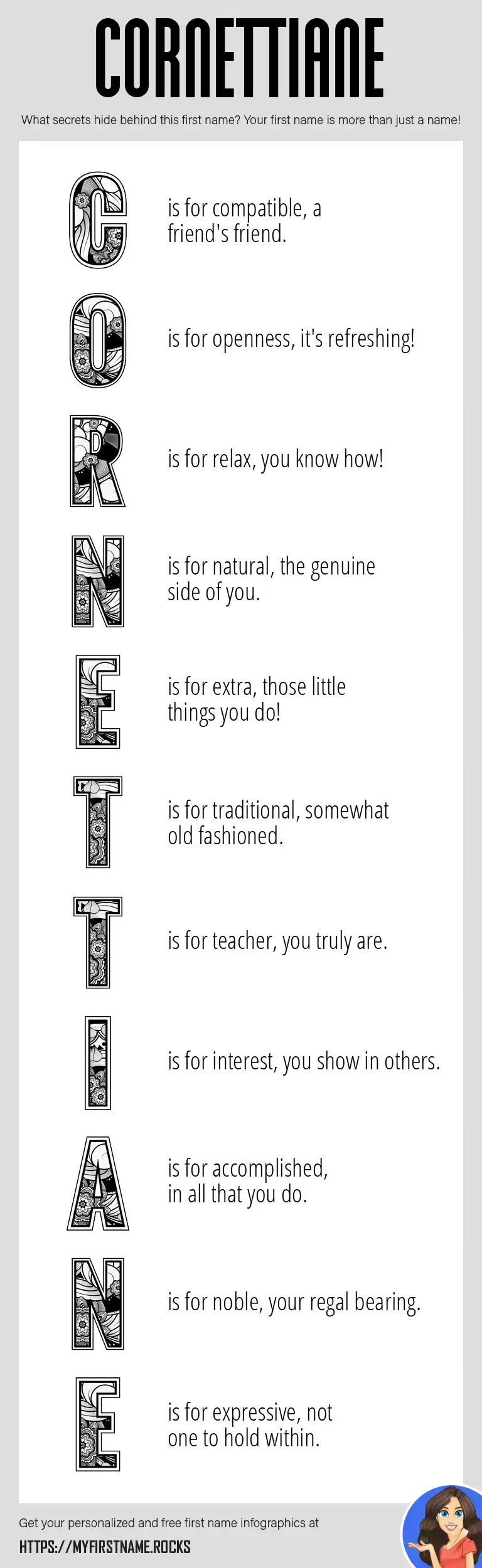 CORNETTIANE

What secrets hide behind this first name? Your first name is more than just a name!

C is for compatible, a friend's friend.

O is for openness, it's refreshing!

R is for relax, you know how!

N is for natural, the genuine side of you.

E is for extra, those little things you do!

T is for traditional, somewhat old fashioned.

T is for teacher, you truly are.

I is for interest, you show in others.

A is for accomplished, in all that you do.

N is for noble, your regal bearing.

E is for expressive, not one to hold within.

Get your personalized and free first name infographics at

HTTPS://MYFIRSTNAME.ROCKS