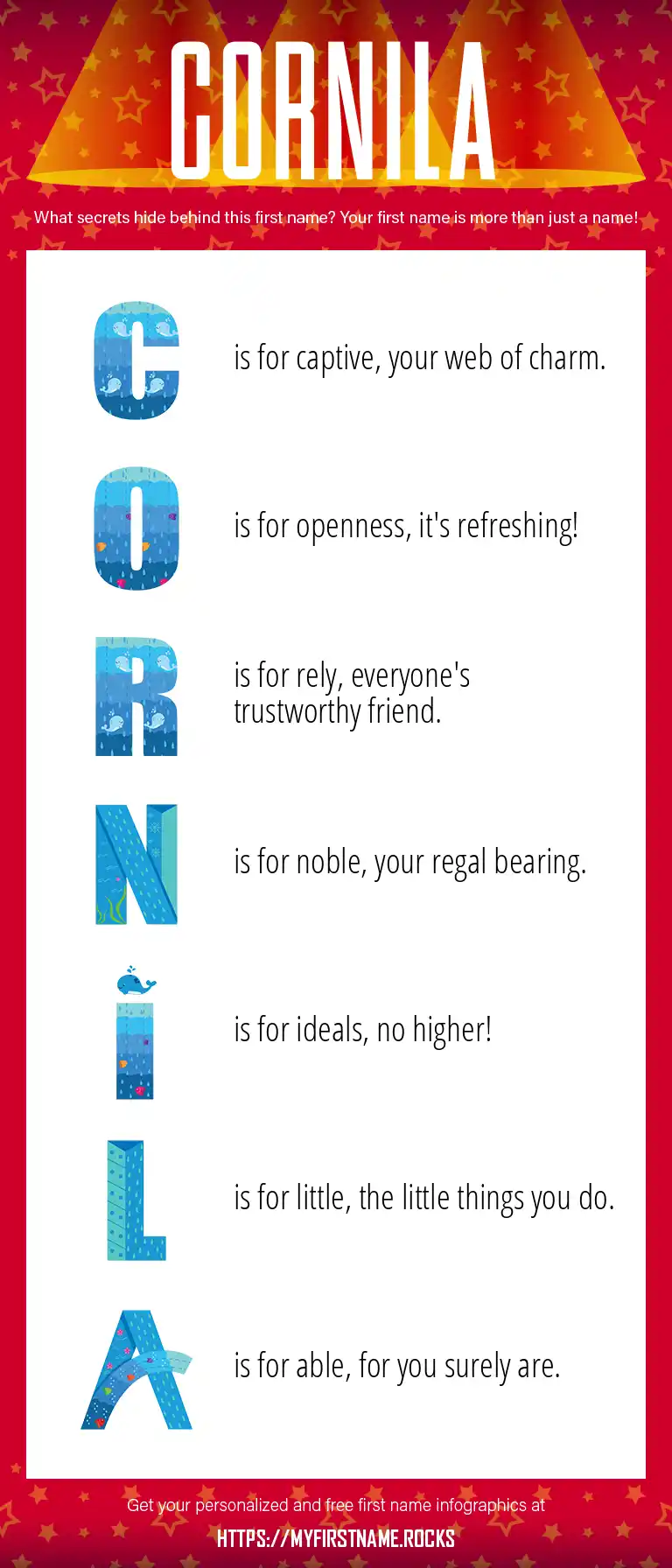 CORNILA

What secrets hide behind this first name? Your first name is more than just a name!

C is for captive, your web of charm.

O is for openness, it's refreshing!

R is for rely, everyone's trustworthy friend.

N is for noble, your regal bearing.

I is for ideals, no higher!

L is for little, the little things you do.

A is for able, for you surely are.

Get your personalized and free first name infographics at

HTTPS://MYFIRSTNAME.ROCKS