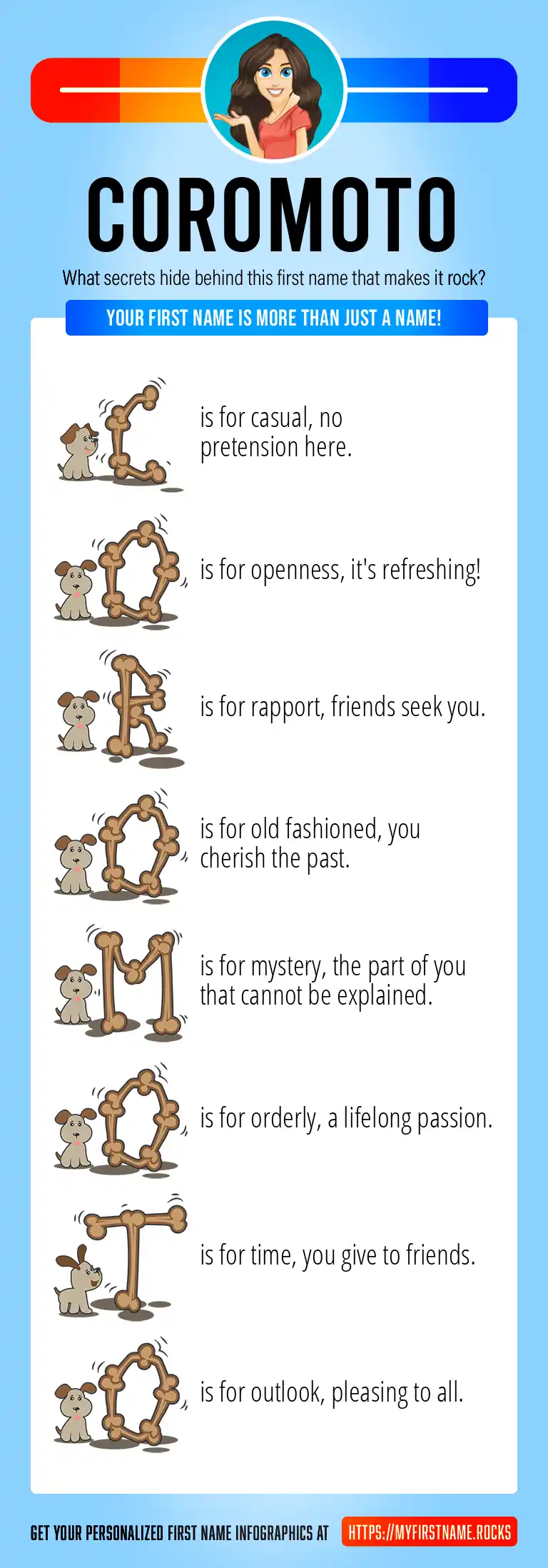 COROMOTO

What secrets hide behind this first name that makes it rock?

YOUR FIRST NAME IS MORE THAN JUST A NAME!

C is for casual, no pretension here.

O is for openness, it's refreshing!

R is for rapport, friends seek you.

O is for old fashioned, you cherish the past.

M is for mystery, the part of you that cannot be explained.

O is for orderly, a lifelong passion.

T is for time, you give to friends.

O is for outlook, pleasing to all.

GET YOUR PERSONALIZED FIRST NAME INFOGRAPHICS AT HTTPS://MYFIRSTNAME.ROCKS