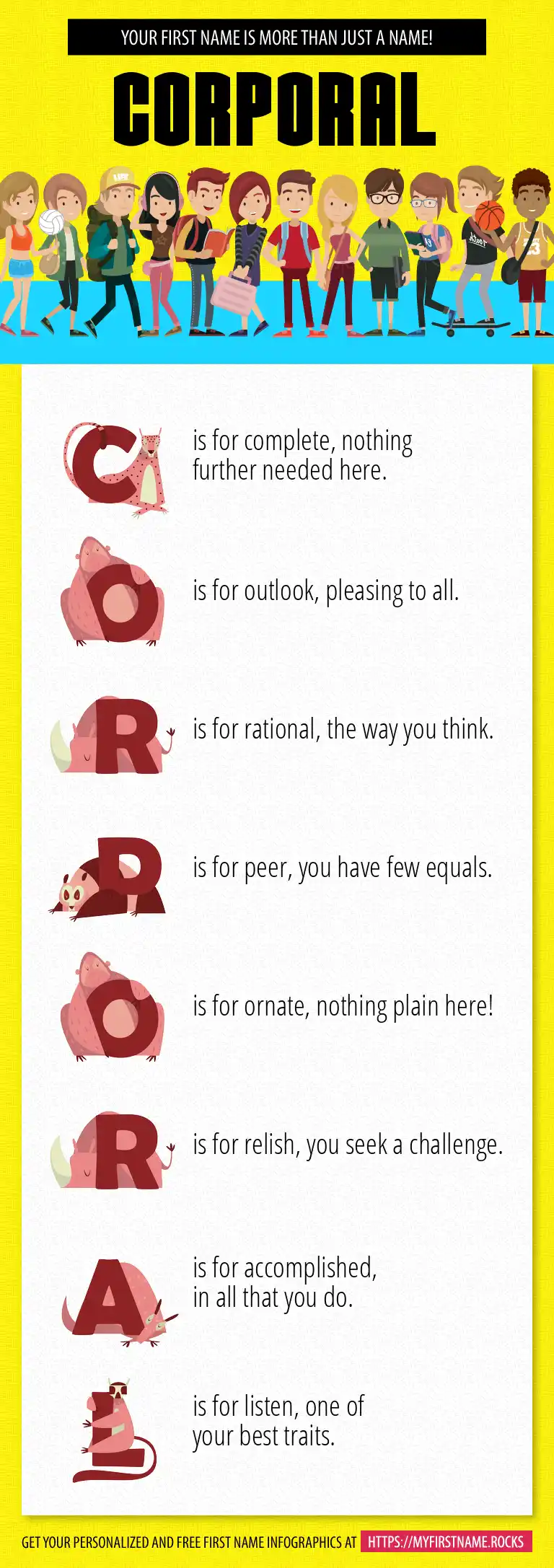 YOUR FIRST NAME IS MORE THAN JUST A NAME!

CORPORAL

C is for complete, nothing further needed here.

O is for outlook, pleasing to all.

R is for rational, the way you think.

P is for peer, you have few equals.

O is for ornate, nothing plain here!

R is for relish, you seek a challenge.

A is for accomplished, in all that you do.

L is for listen, one of your best traits.

GET YOUR PERSONALIZED AND FREE FIRST NAME INFOGRAPHICS AT HTTPS://MYFIRSTNAME.ROCKS