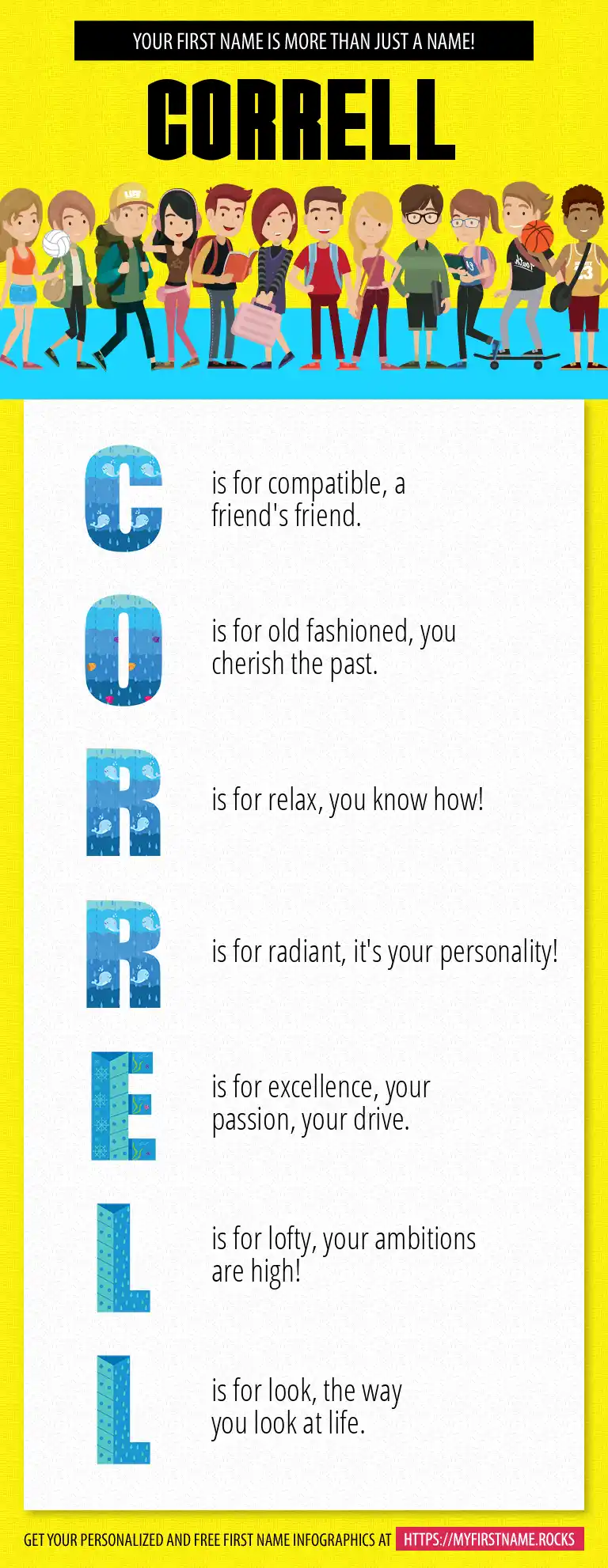 YOUR FIRST NAME IS MORE THAN JUST A NAME!

CORRELL

C is for compatible, a friend's friend.

O is for old fashioned, you cherish the past.

R is for relax, you know how!

R is for radiant, it's your personality!

E is for excellence, your passion, your drive.

L is for lofty, your ambitions are high!

L is for look, the way you look at life.

GET YOUR PERSONALIZED AND FREE FIRST NAME INFOGRAPHICS AT HTTPS://MYFIRSTNAME.ROCKS