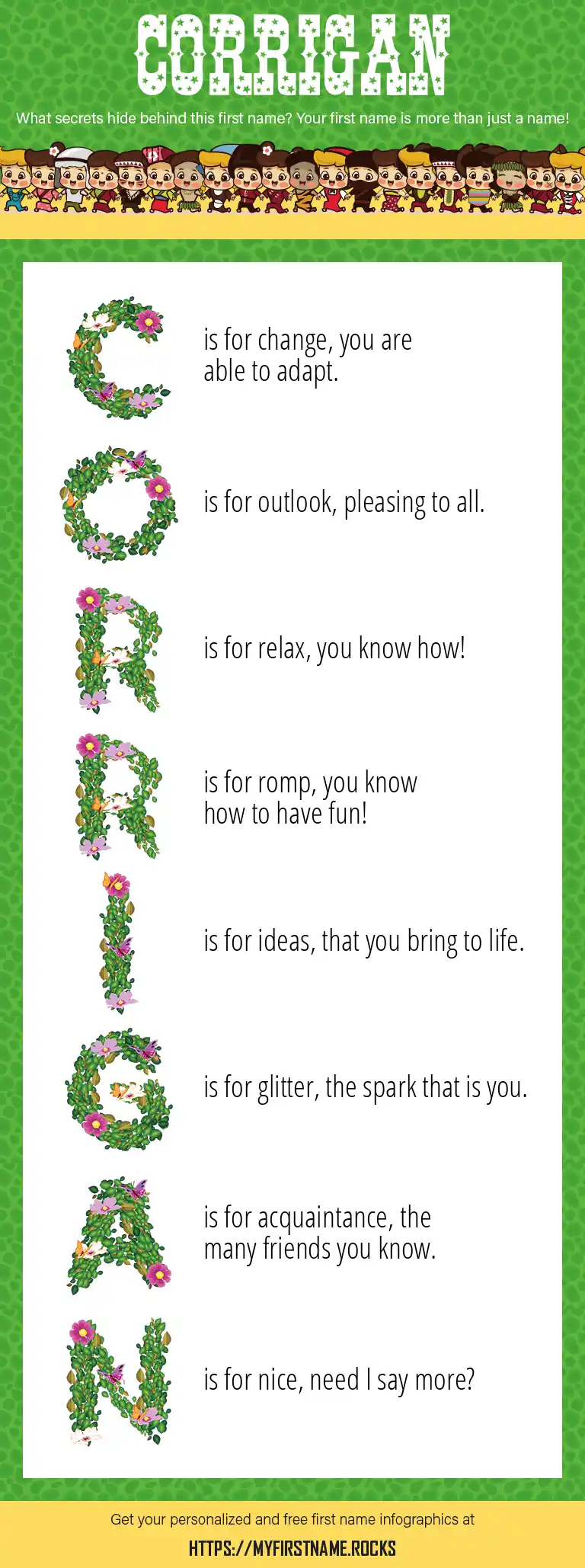 CORRIGAN

What secrets hide behind this first name? Your first name is more than just a name!

C is for change, you are able to adapt.

O is for outlook, pleasing to all.

R is for relax, you know how!

R is for romp, you know how to have fun!

I is for ideas, that you bring to life.

G is for glitter, the spark that is you.

A is for acquaintance, the many friends you know.

N is for nice, need I say more?

Get your personalized and free first name infographics at

HTTPS://MYFIRSTNAME.ROCKS