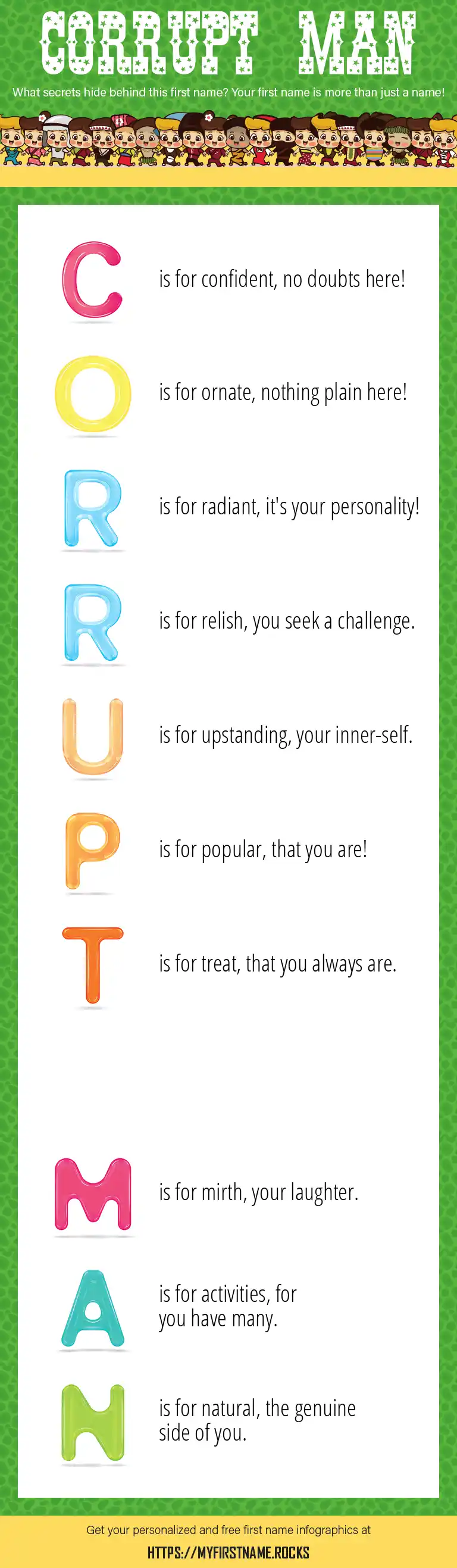 CORRUPT MAN

What secrets hide behind this first name? Your first name is more than just a name!

C is for confident, no doubts here!

O is for ornate, nothing plain here!

R is for radiant, it's your personality!

R is for relish, you seek a challenge.

U is for upstanding, your inner-self.

P is for popular, that you are!

T is for treat, that you always are.

M is for mirth, your laughter.

A is for activities, for you have many.

N is for natural, the genuine side of you.

Get your personalized and free first name infographics at

HTTPS://MYFIRSTNAME.ROCKS