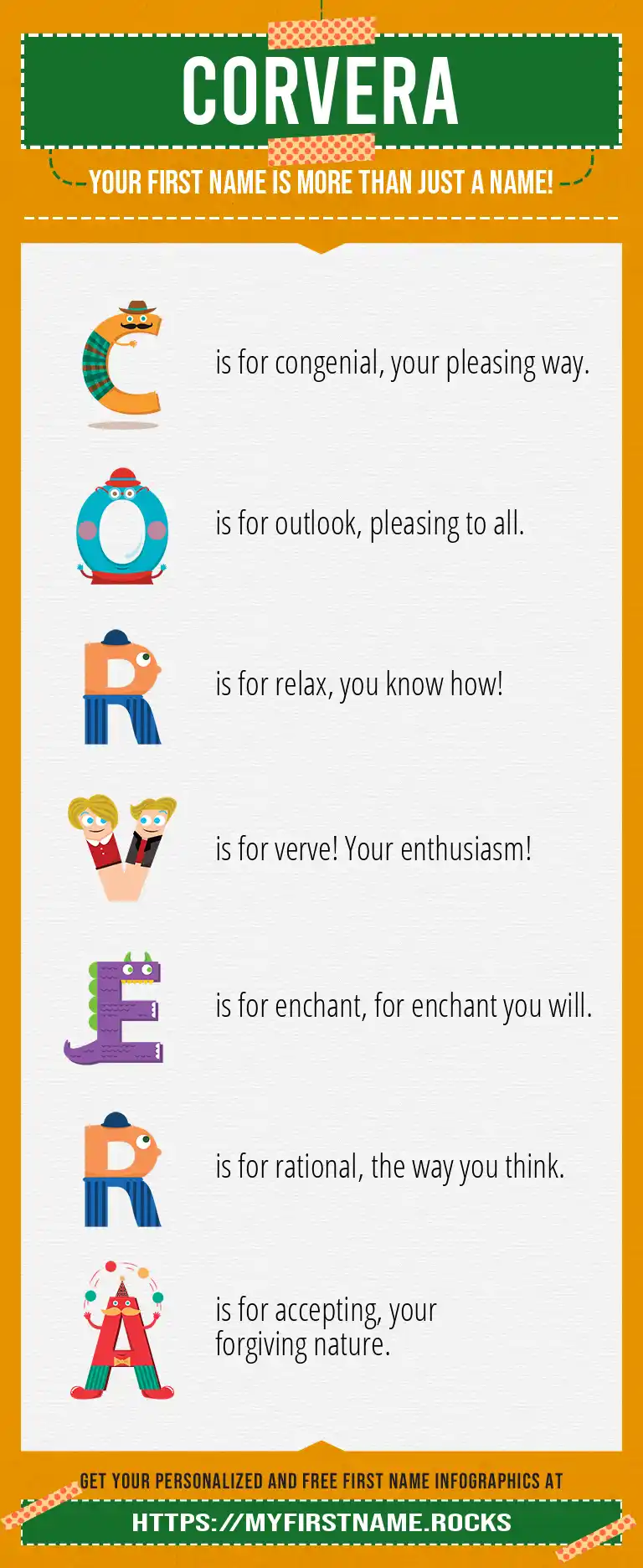 CORVERA

YOUR FIRST NAME IS MORE THAN JUST A NAME!

C is for congenial, your pleasing way.

O is for outlook, pleasing to all.

R is for relax, you know how!

V is for verve! Your enthusiasm!

E is for enchant, for enchant you will.

R is for rational, the way you think.

A is for accepting, your forgiving nature.

GET YOUR PERSONALIZED AND FREE FIRST NAME INFOGRAPHICS AT

HTTPS://MYFIRSTNAME.ROCKS